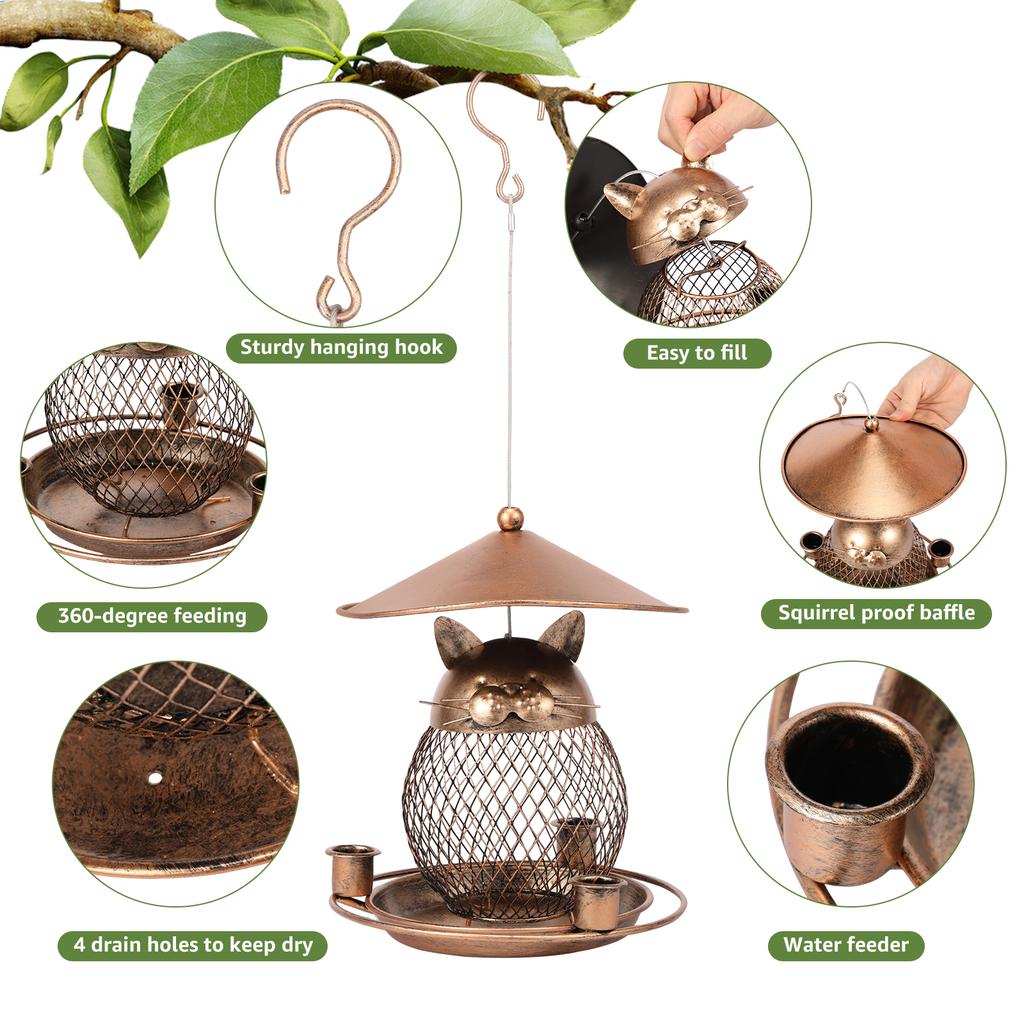 Sturdy hanging hook

Easy to fill

360-degree feeding

Squirrel proof baffle

4 drain holes to keep dry

Water feeder