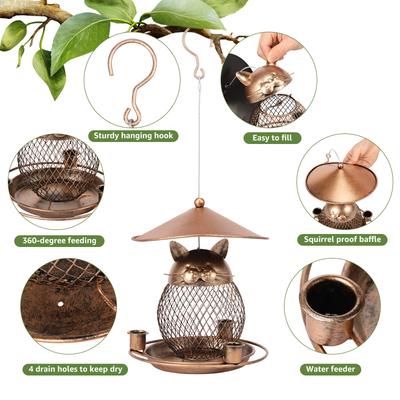 Sturdy hanging hook

Easy to fill

360-degree feeding

Squirrel proof baffle

4 drain holes to keep dry

Water feeder