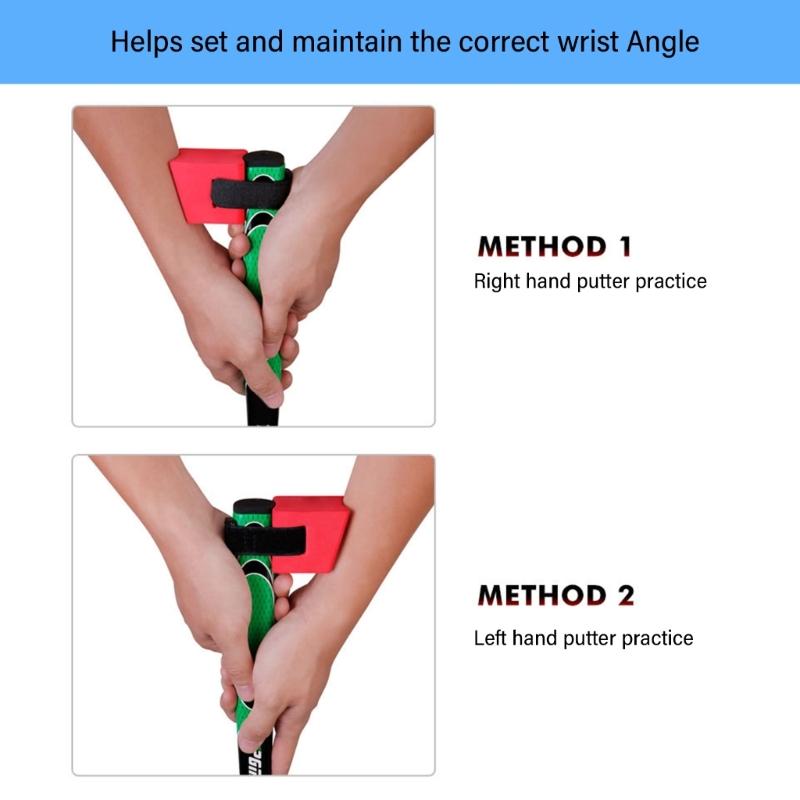 Helps set and maintain the correct wrist Angle

METHOD 1
Right hand putter practice

METHOD 2
Left hand putter practice