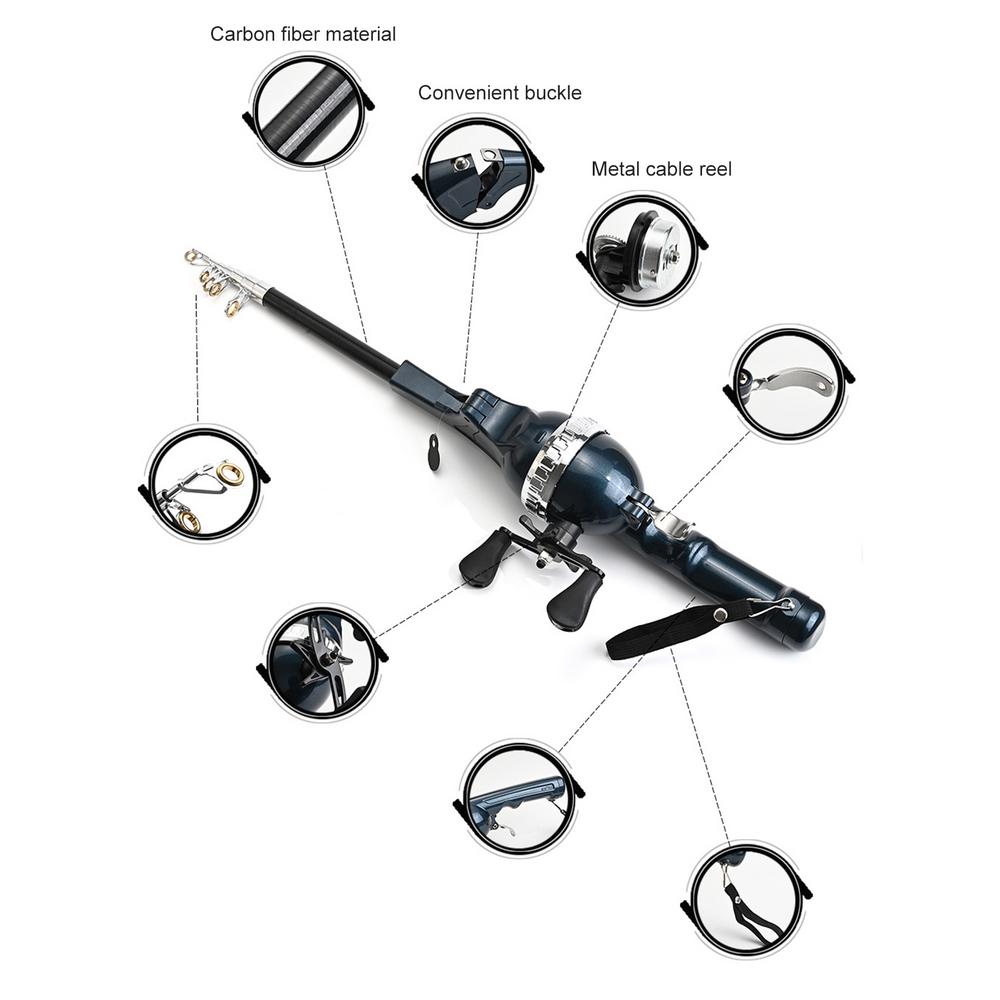 Carbon fiber material

Convenient buckle

Metal cable reel