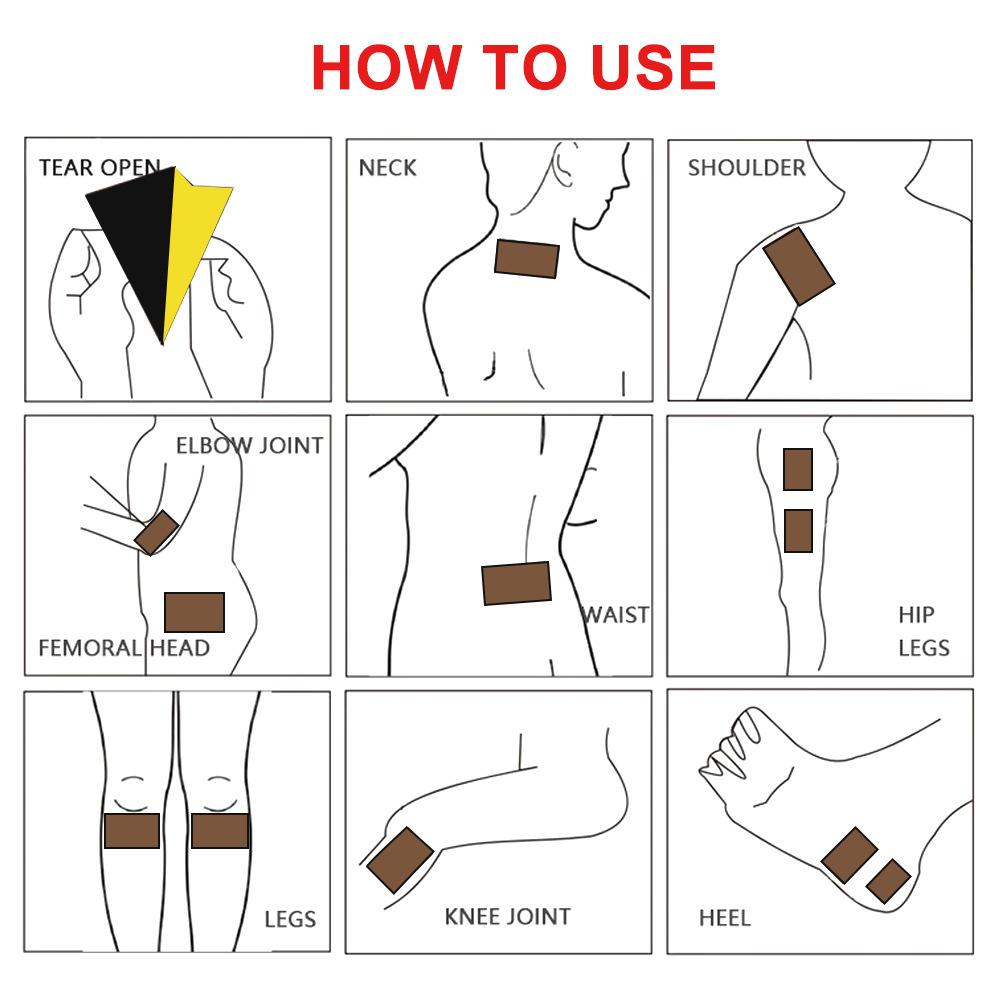 HOW TO USE

TEAR OPEN

NECK

SHOULDER

ELBOW JOINT

FEMORAL HEAD

WAIST

HIP
LEGS

LEGS

KNEE JOINT

HEEL