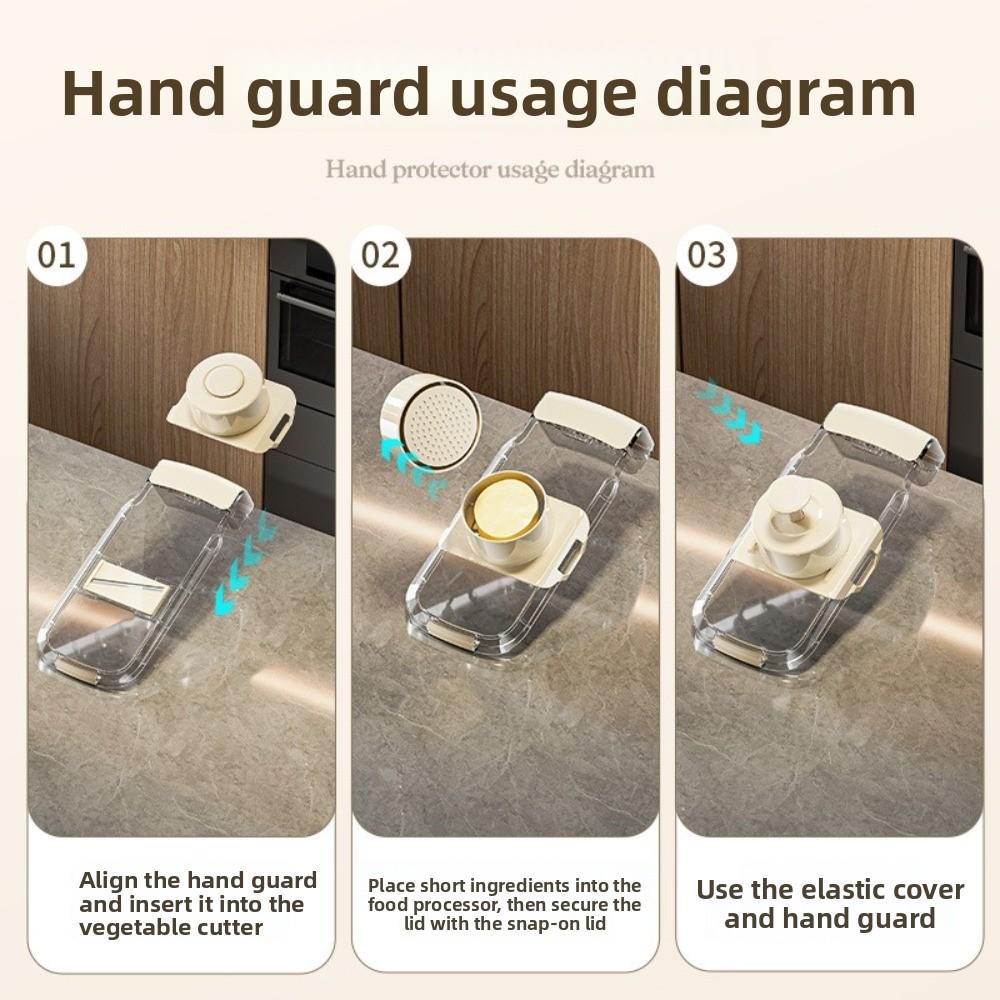 Hand guard usage diagram

Hand protector usage diagram

01

Align the hand guard and insert it into the vegetable cutter

02

Place short ingredients into the food processor, then secure the lid with the snap-on lid

03

Use the elastic cover and hand guard