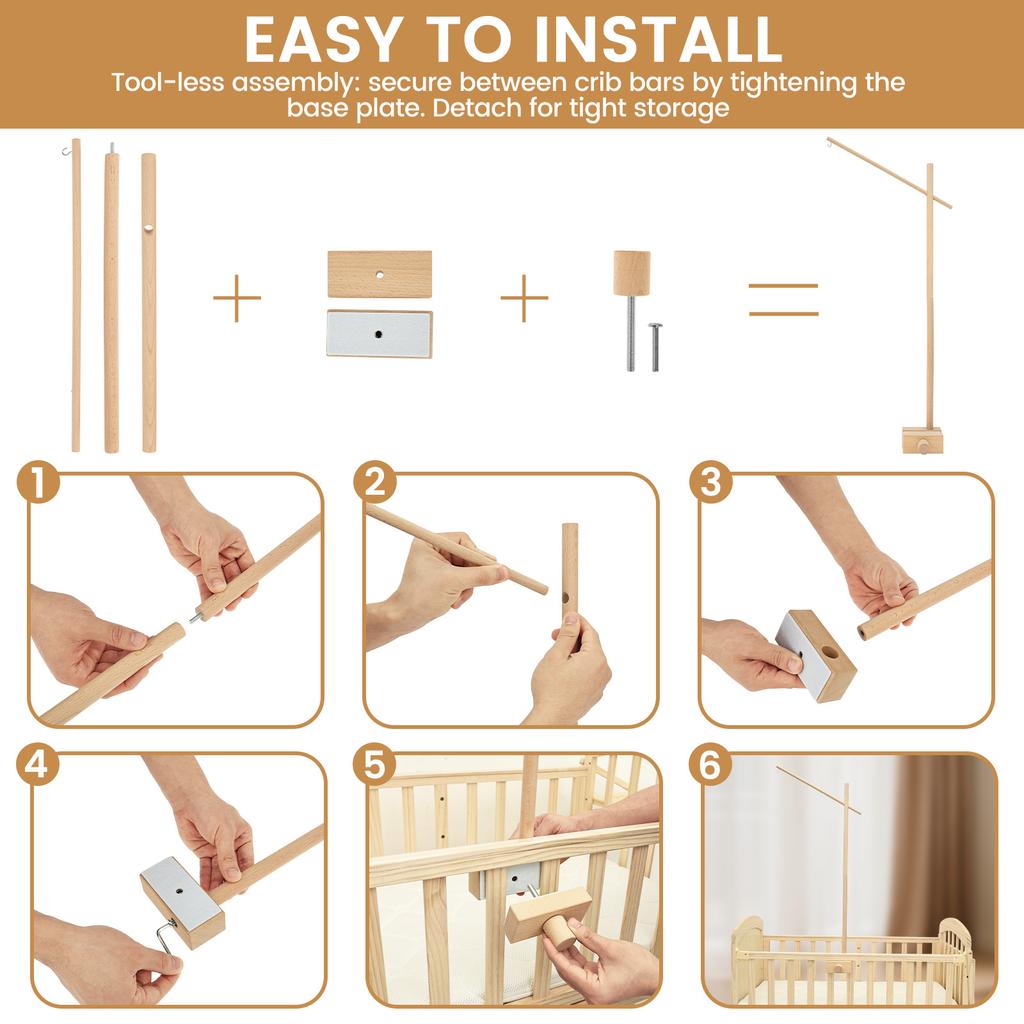 EASY TO INSTALL
Tool-less assembly: secure between crib bars by tightening the base plate. Detach for tight storage

+ + =

1
2
3
4
5
6