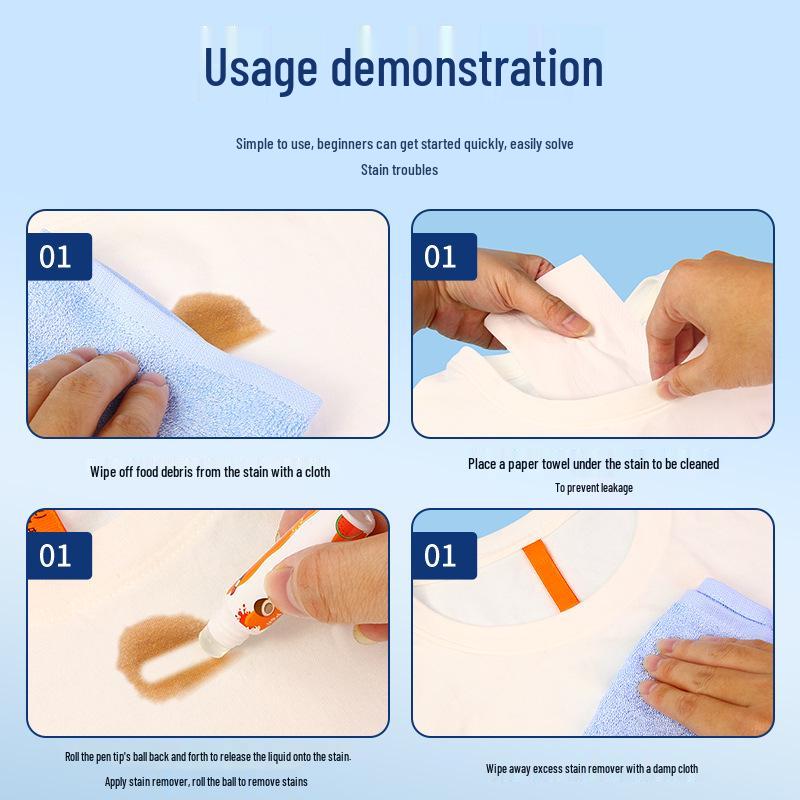 Usage demonstration

Simple to use, beginners can get started quickly, easily solve Stain troubles

01

Wipe off food debris from the stain with a cloth

01

Place a paper towel under the stain to be cleaned

To prevent leakage

01

Roll the pen tip's ball back and forth to release the liquid onto the stain.

Apply stain remover, roll the ball to remove stains

01

Wipe away excess stain remover with a damp cloth