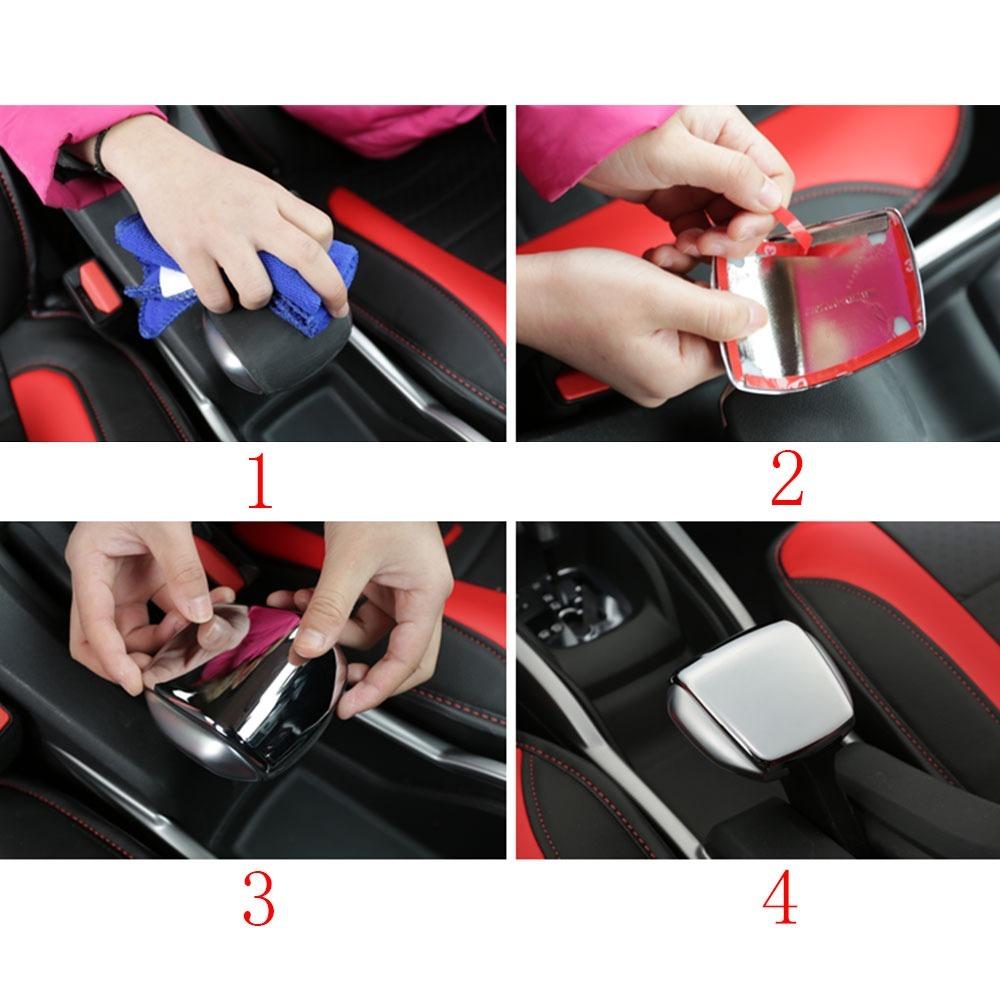 1

2

3

4