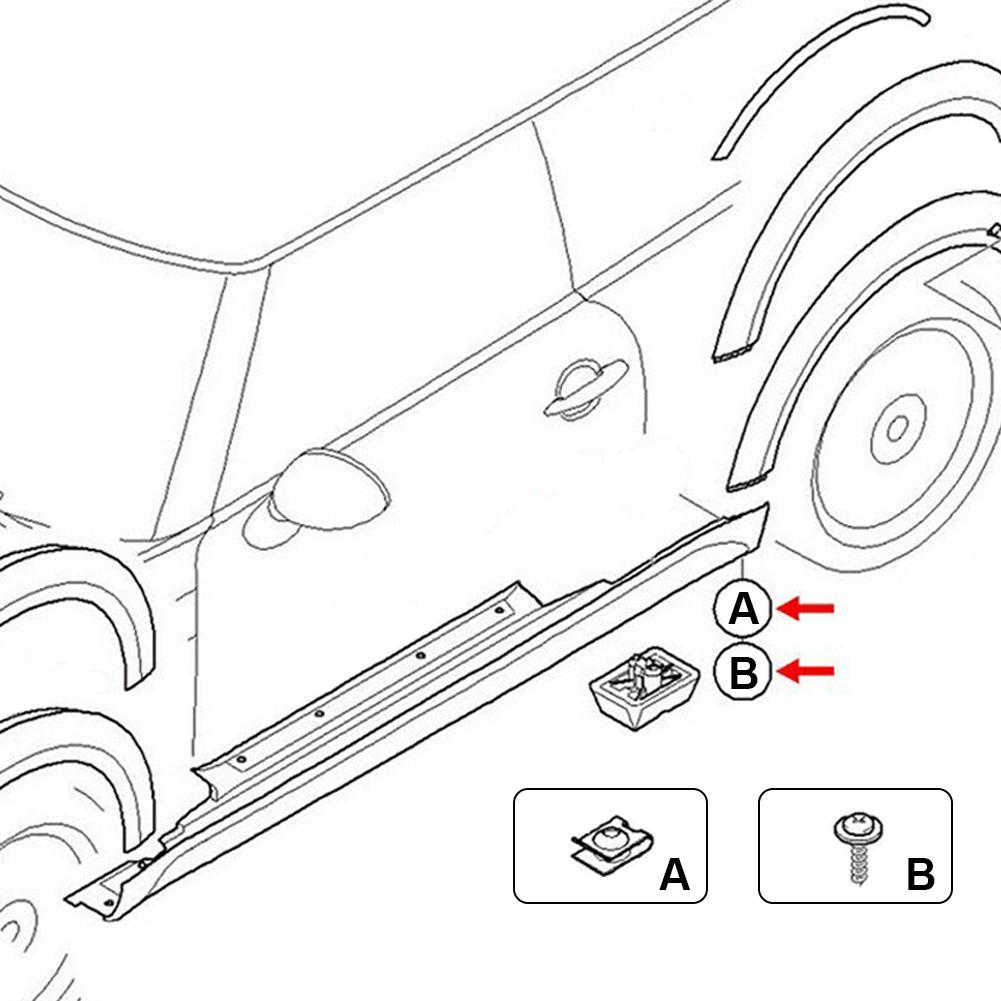 A
B
A
B