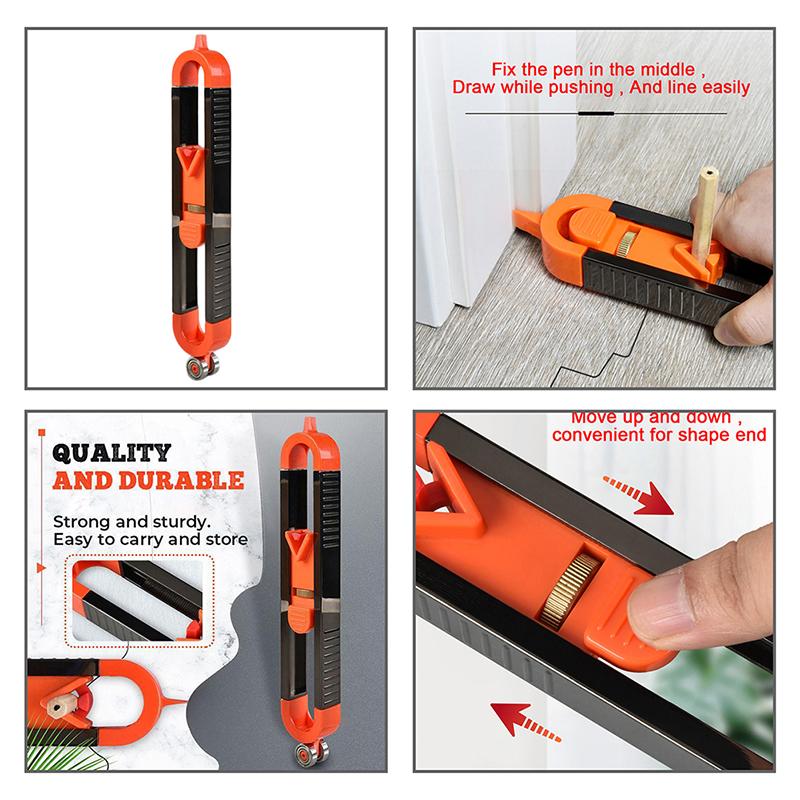 Fix the pen in the middle ,
Draw while pushing , And line easily

QUALITY
AND DURABLE

Strong and sturdy.
Easy to carry and store

Move up and down ,
convenient for shape end