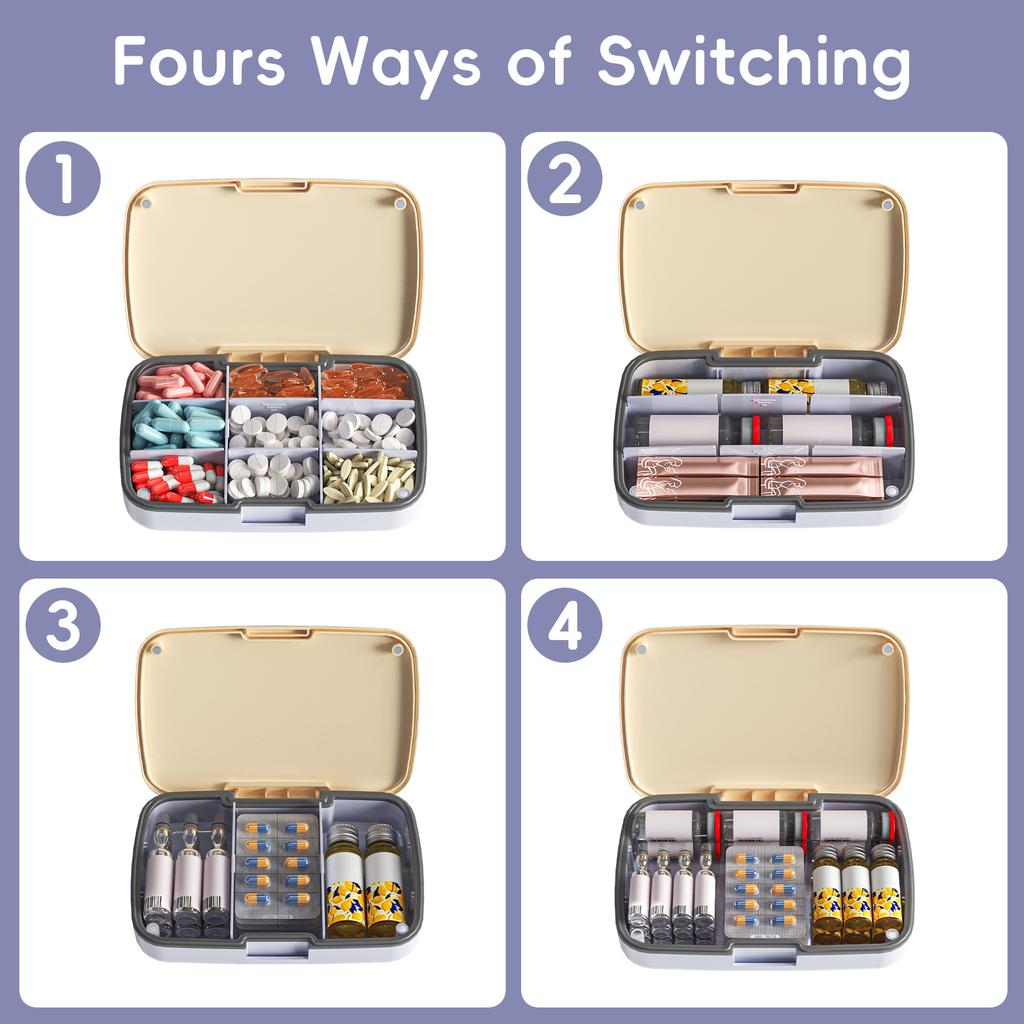 Fours Ways of Switching

1

2

3

4