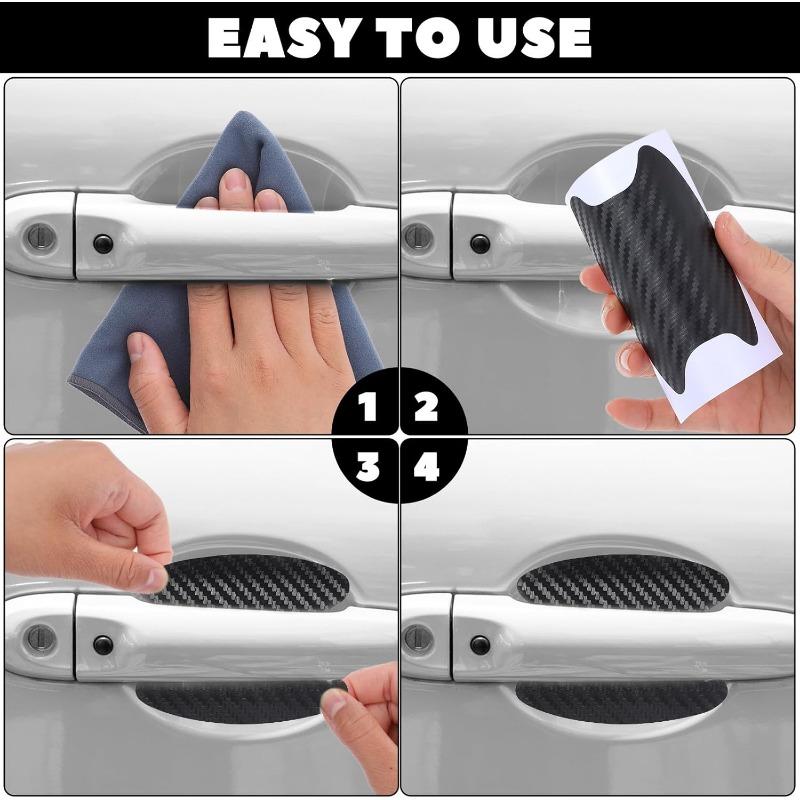 EASY TO USE

1 2
3 4