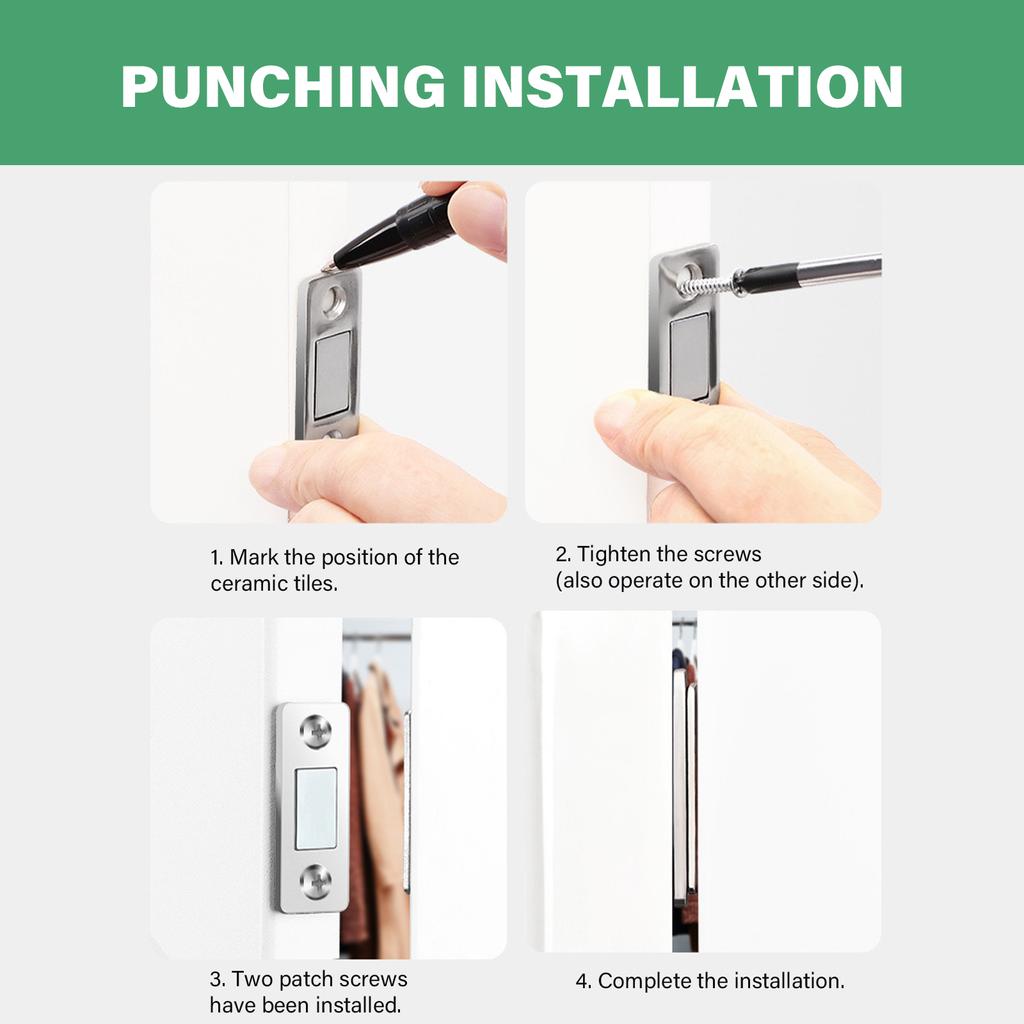 PUNCHING INSTALLATION

1. Mark the position of the ceramic tiles.

2. Tighten the screws (also operate on the other side).

3. Two patch screws have been installed.

4. Complete the installation.