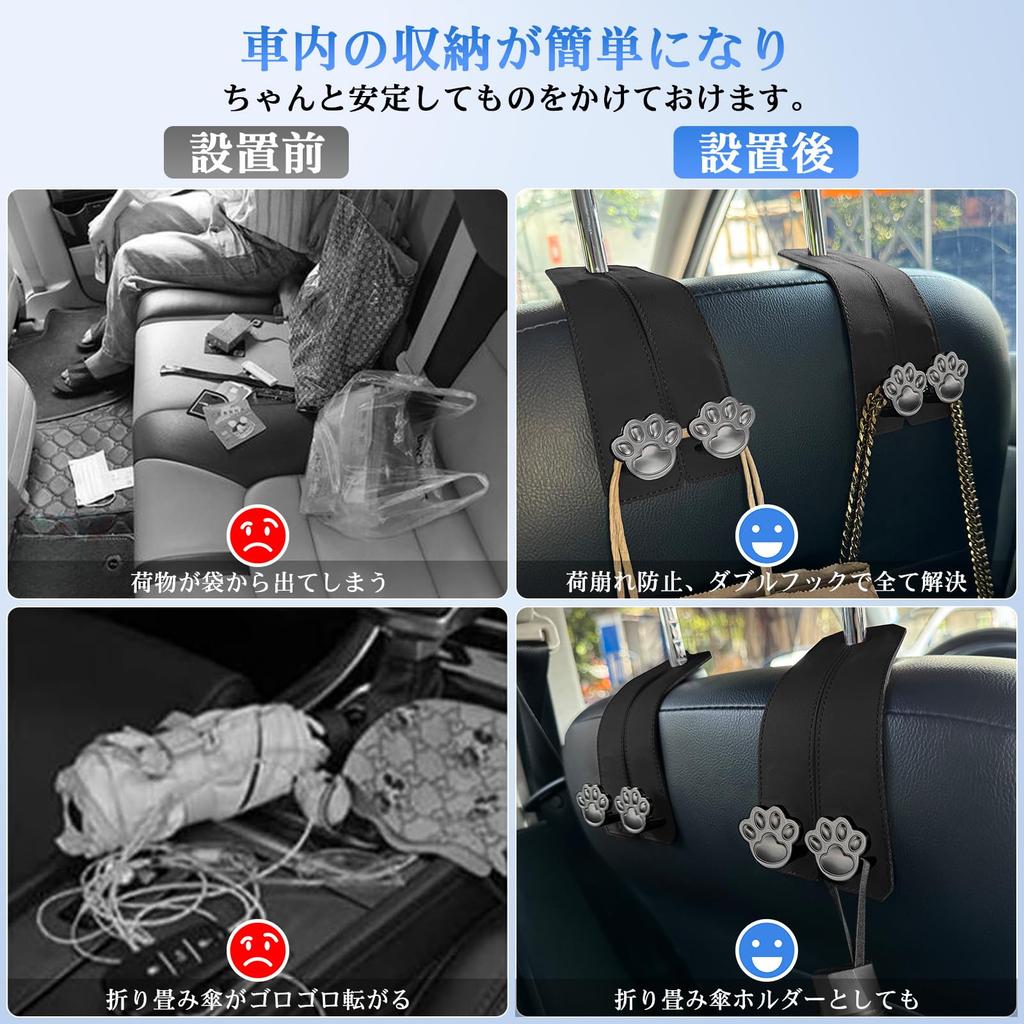 車内の収納が簡単になり
ちゃんと安定してものをかけておけます。

設置前

設置後

荷物が袋から出てしまう

荷崩れ防止、ダブルフックで全て解決

折り畳み傘がゴロゴロ転がる

折り畳み傘ホルダーとしても