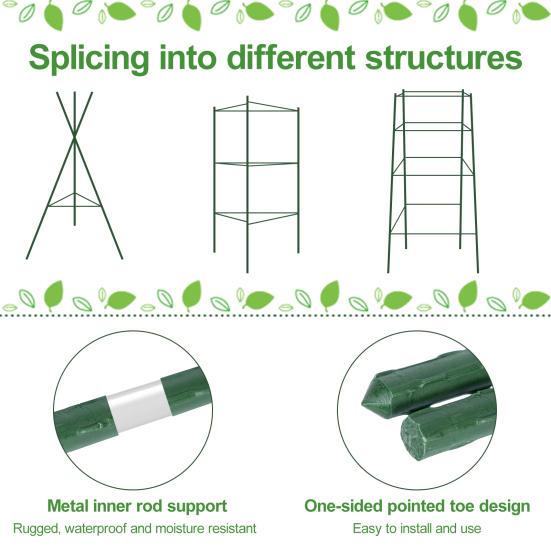 Splicing into different structures

Metal inner rod support
Rugged, waterproof and moisture resistant

One-sided pointed toe design
Easy to install and use