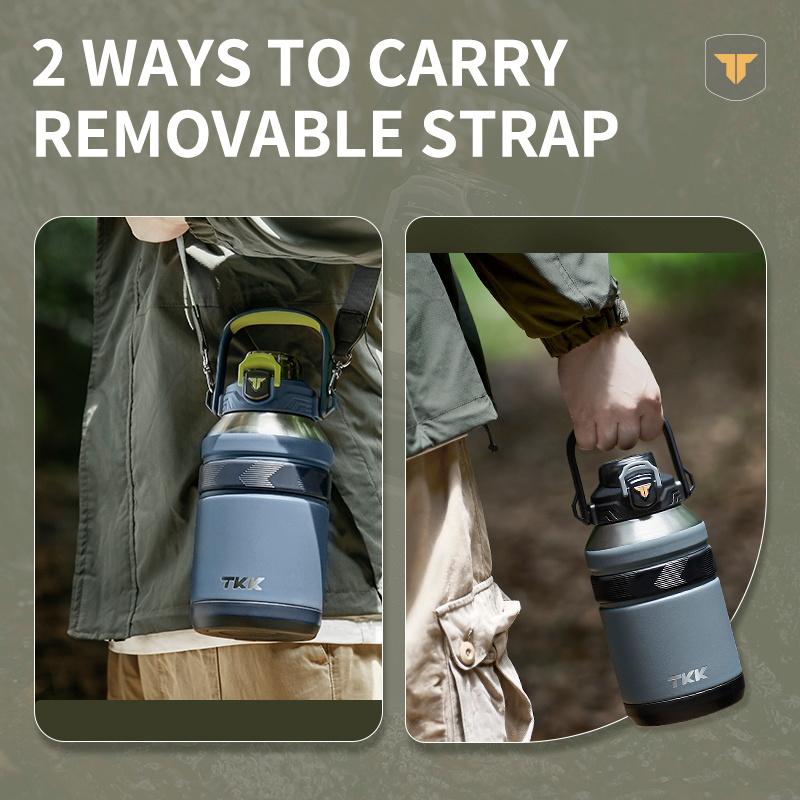 2 WAYS TO CARRY
REMOVABLE STRAP

TKK

TKK