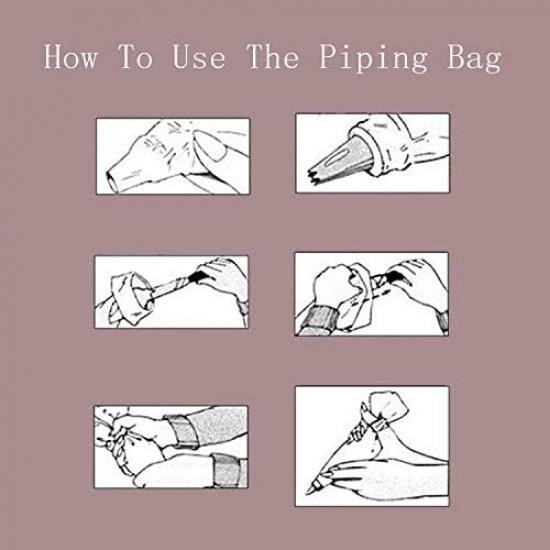 How To Use The Piping Bag