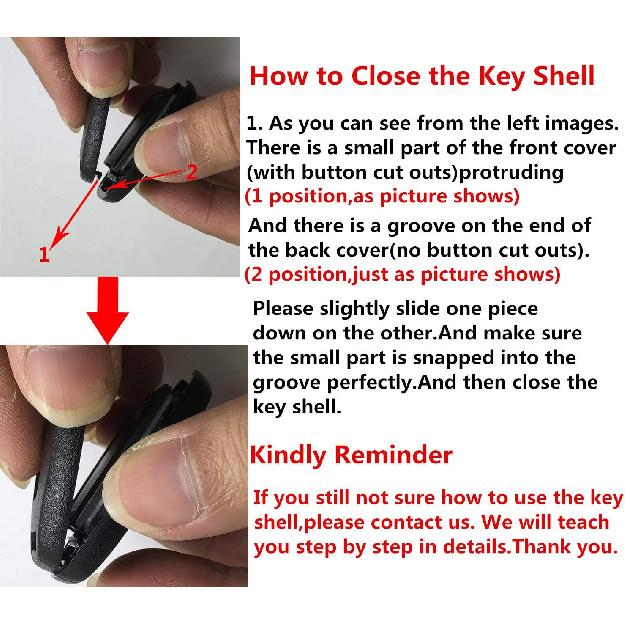 2

1

How to Close the Key Shell

1. As you can see from the left images. There is a small part of the front cover (with button cut outs)protruding
(1 position,as picture shows)
And there is a groove on the end of the back cover(no button cut outs).
(2 position,just as picture shows)

Please slightly slide one piece down on the other.And make sure the small part is snapped into the groove perfectly.And then close the key shell.

Kindly Reminder

If you still not sure how to use the key shell,please contact us. We will teach you step by step in details.Thank you.