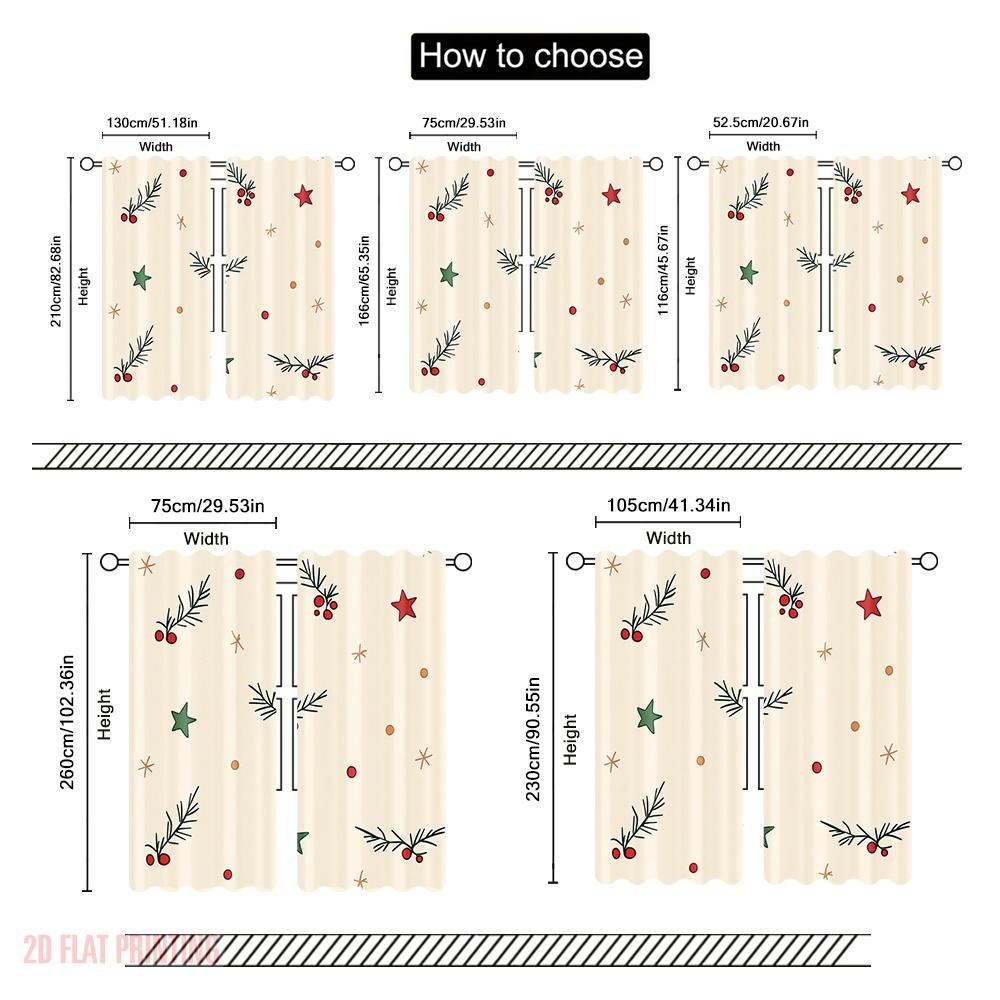 How to choose

130cm/51.18in
Width
210cm/82.68in
Height

75cm/29.53in
Width
166cm/65.35in
Height

52.5cm/20.67in
Width
116cm/45.67in
Height

75cm/29.53in
Width
260cm/102.36in
Height

105cm/41.34in
Width
230cm/90.55in
Height

2D FLAT PRINTING