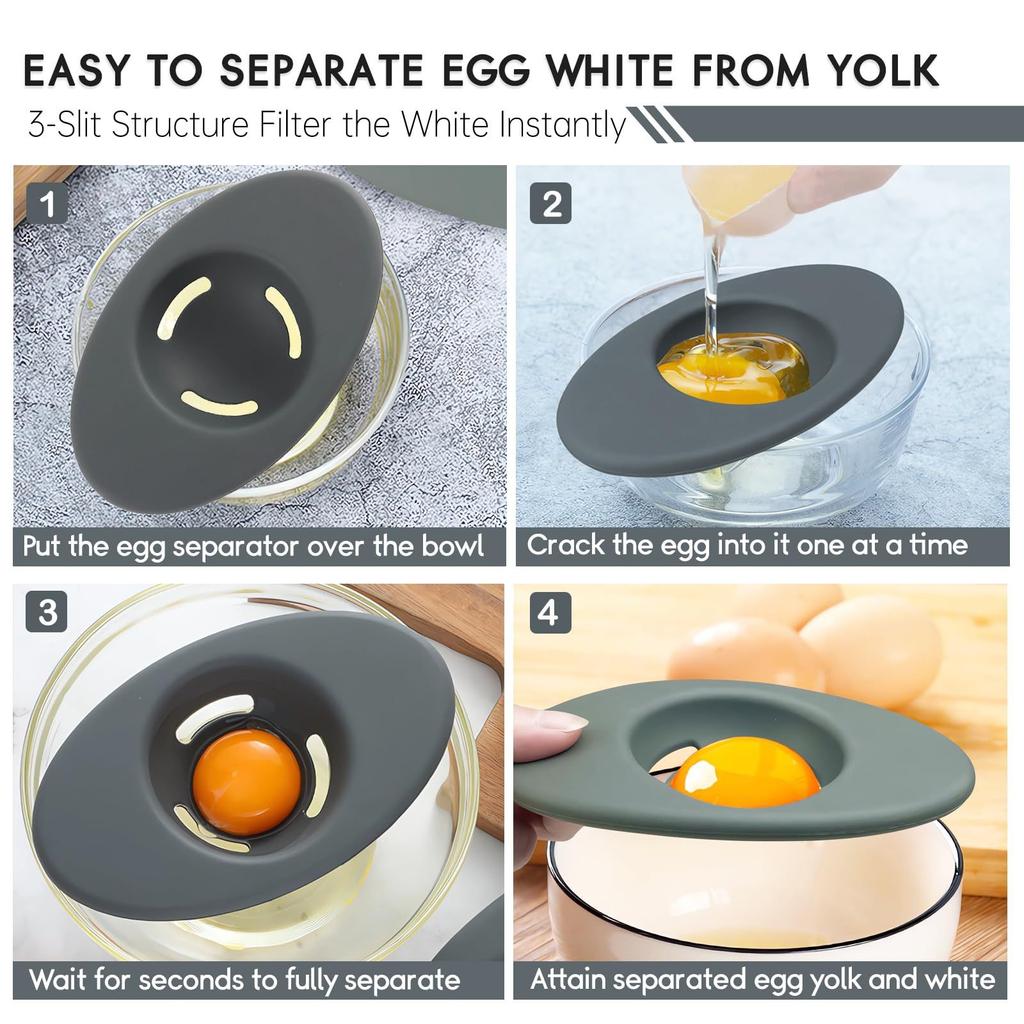 EASY TO SEPARATE EGG WHITE FROM YOLK

3-Slit Structure Filter the White Instantly

1

Put the egg separator over the bowl

2

Crack the egg into it one at a time

3

Wait for seconds to fully separate

4

Attain separated egg yolk and white