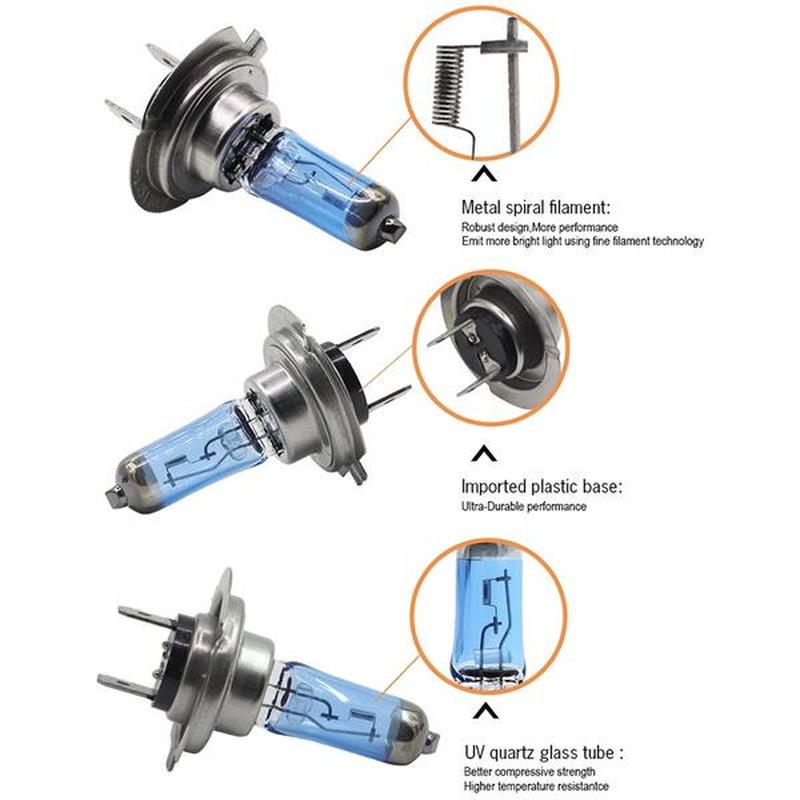 Metal spiral filament:
Robust design,More performance
Emit more bright light using fine filament technology

Imported plastic base:
Ultra-Durable performance

UV quartz glass tube :
Better compressive strength
Higher temperature resistantce