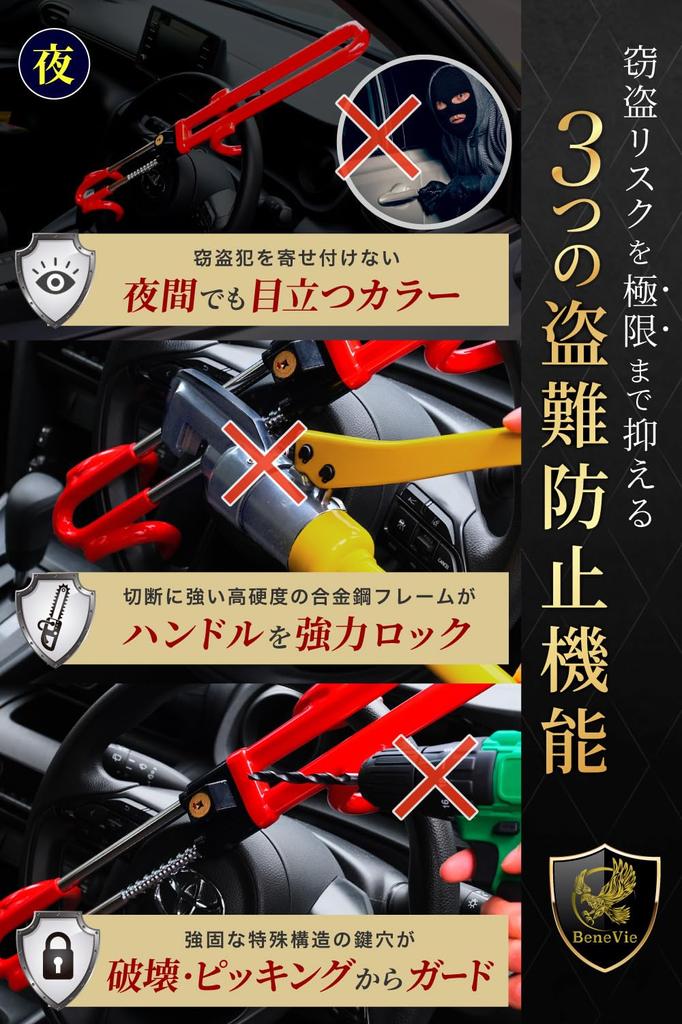 窃盗リスクを極限まで抑える

3つの盗難防止機能

夜

窃盗犯を寄せ付けない
夜間でも目立つカラー

切断に強い高硬度の合金鋼フレームが
ハンドルを強力ロック

強固な特殊構造の鍵穴が
破壊・ピッキングからガード

BeneVie