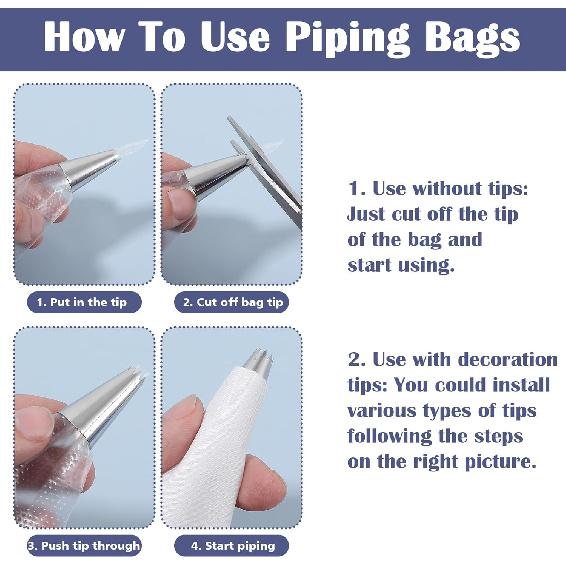 How To Use Piping Bags

1. Put in the tip

2. Cut off bag tip

3. Push tip through

4. Start piping

1. Use without tips: Just cut off the tip of the bag and start using.

2. Use with decoration tips: You could install various types of tips following the steps on the right picture.