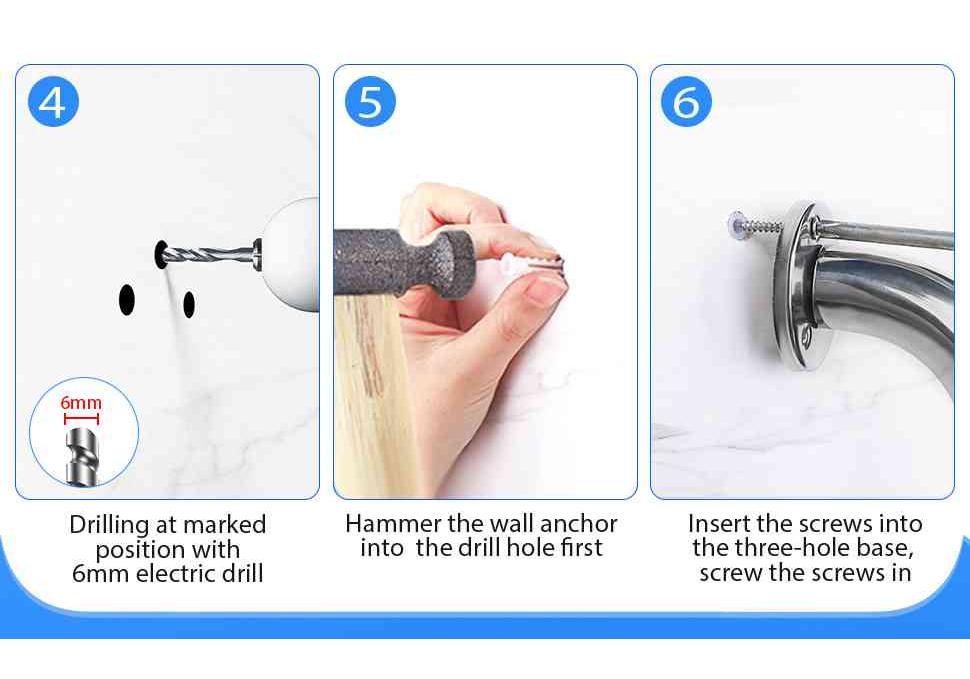 4

6mm

Drilling at marked position with 6mm electric drill

5

Hammer the wall anchor into the drill hole first

6

Insert the screws into the three-hole base, screw the screws in