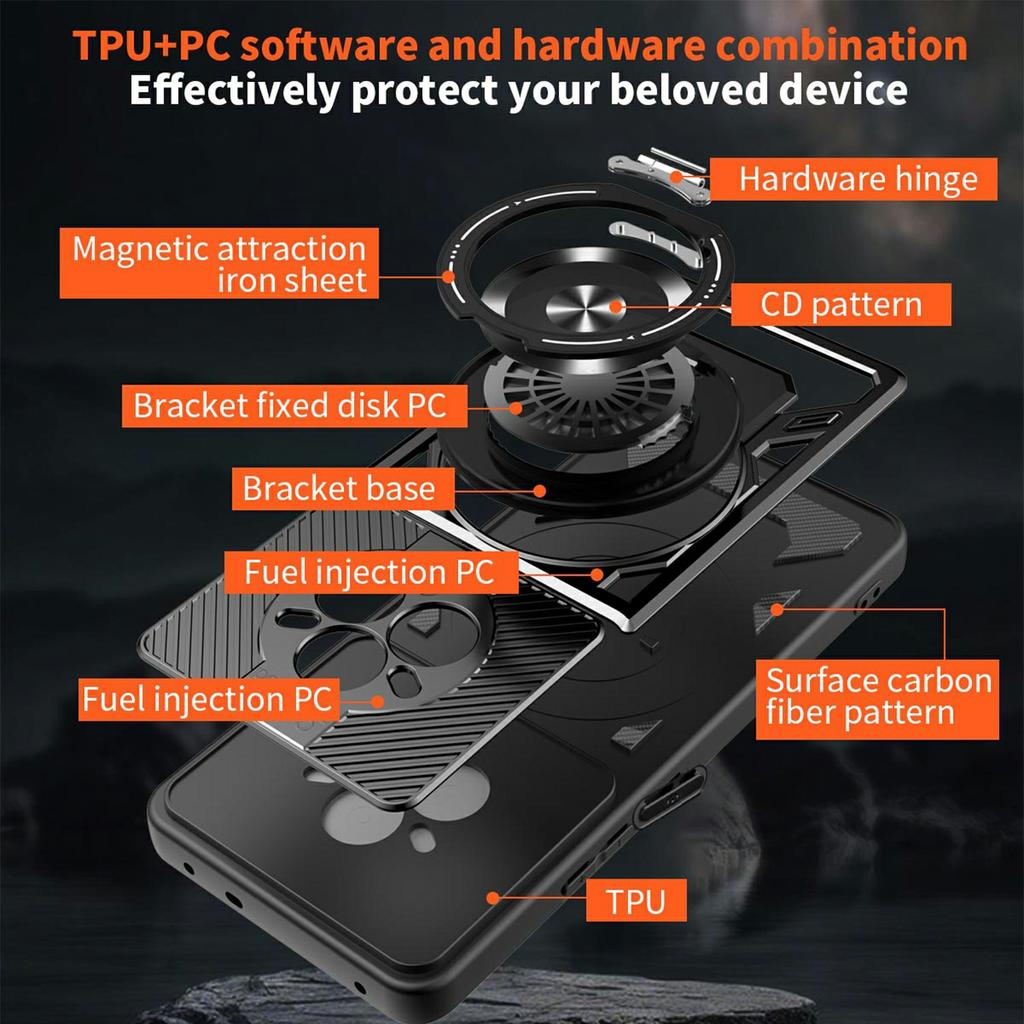 TPU+PC software and hardware combination
Effectively protect your beloved device

Hardware hinge

Magnetic attraction iron sheet

CD pattern

Bracket fixed disk PC

Bracket base

Fuel injection PC

Fuel injection PC

Surface carbon fiber pattern

TPU