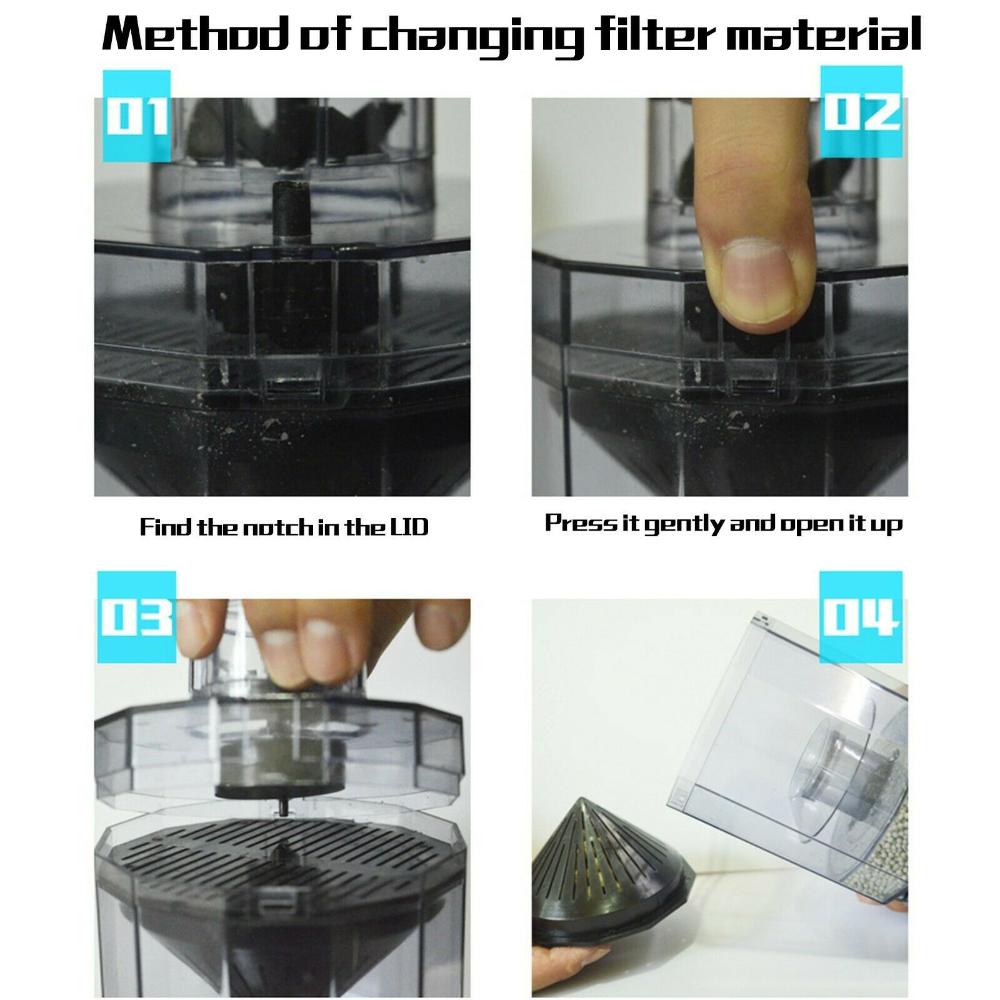 Method of changing filter material

01

02

Find the notch in the LID

Press it gently and open it up

03

04