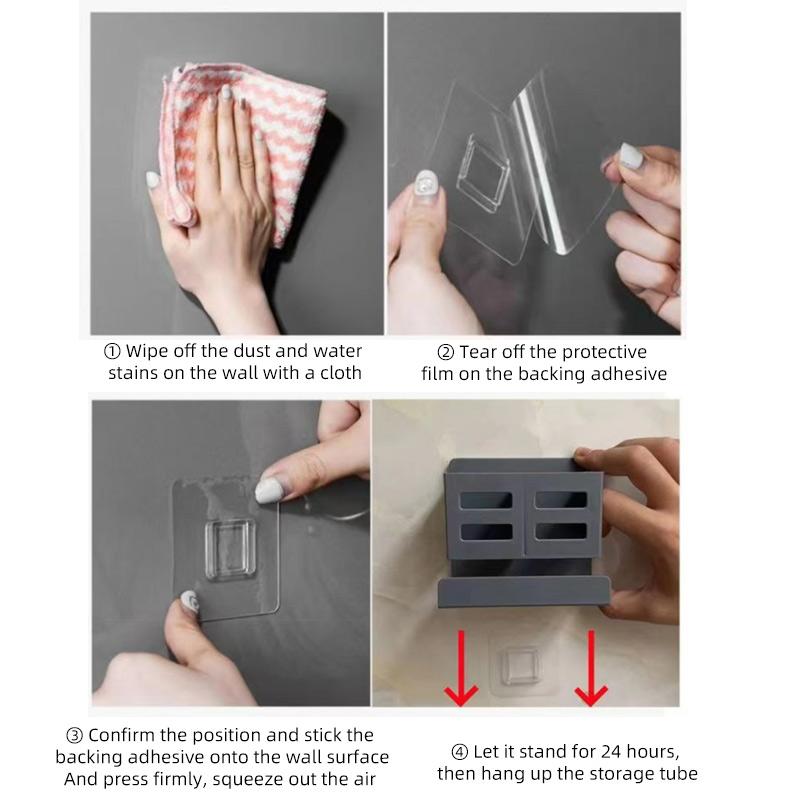 ① Wipe off the dust and water stains on the wall with a cloth

② Tear off the protective film on the backing adhesive

③ Confirm the position and stick the backing adhesive onto the wall surface And press firmly, squeeze out the air

④ Let it stand for 24 hours, then hang up the storage tube