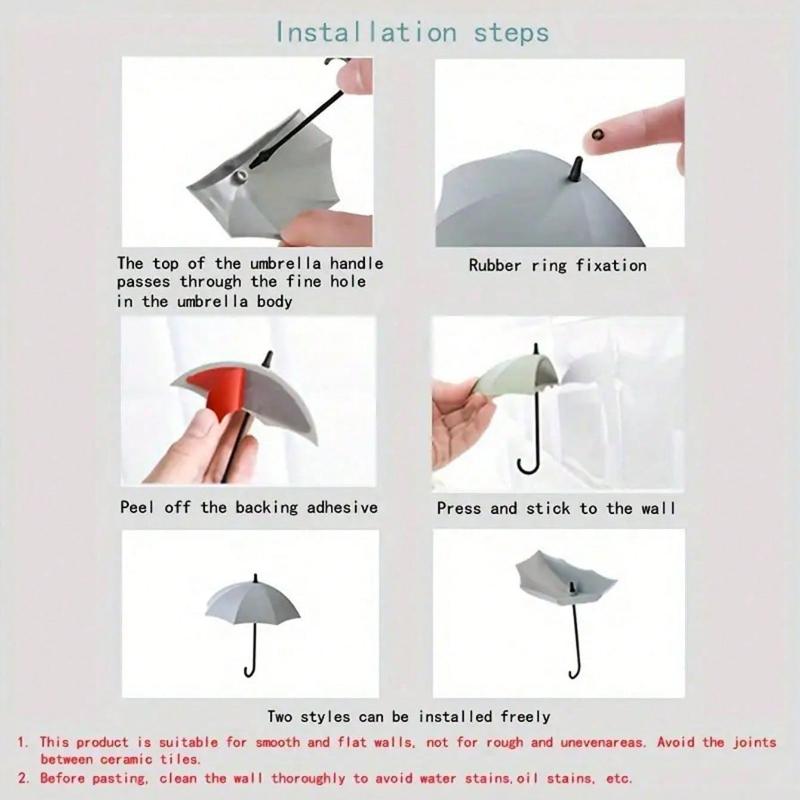 Installation steps

The top of the umbrella handle passes through the fine hole in the umbrella body

Rubber ring fixation

Peel off the backing adhesive

Press and stick to the wall

Two styles can be installed freely

1. This product is suitable for smooth and flat walls, not for rough and unevenareas. Avoid the joints between ceramic tiles.
2. Before pasting, clean the wall thoroughly to avoid water stains,oil stains, etc.