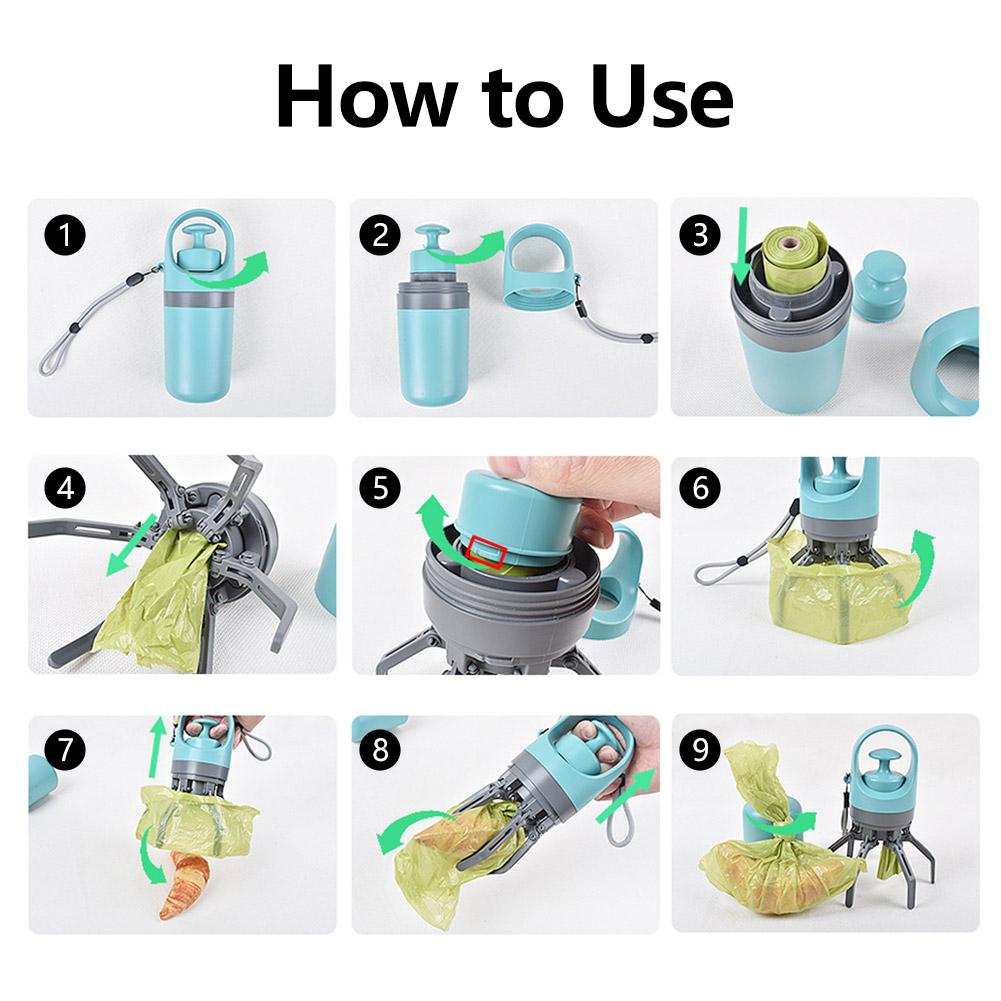 How to Use

1

2

3

4

5

6

7

8

9