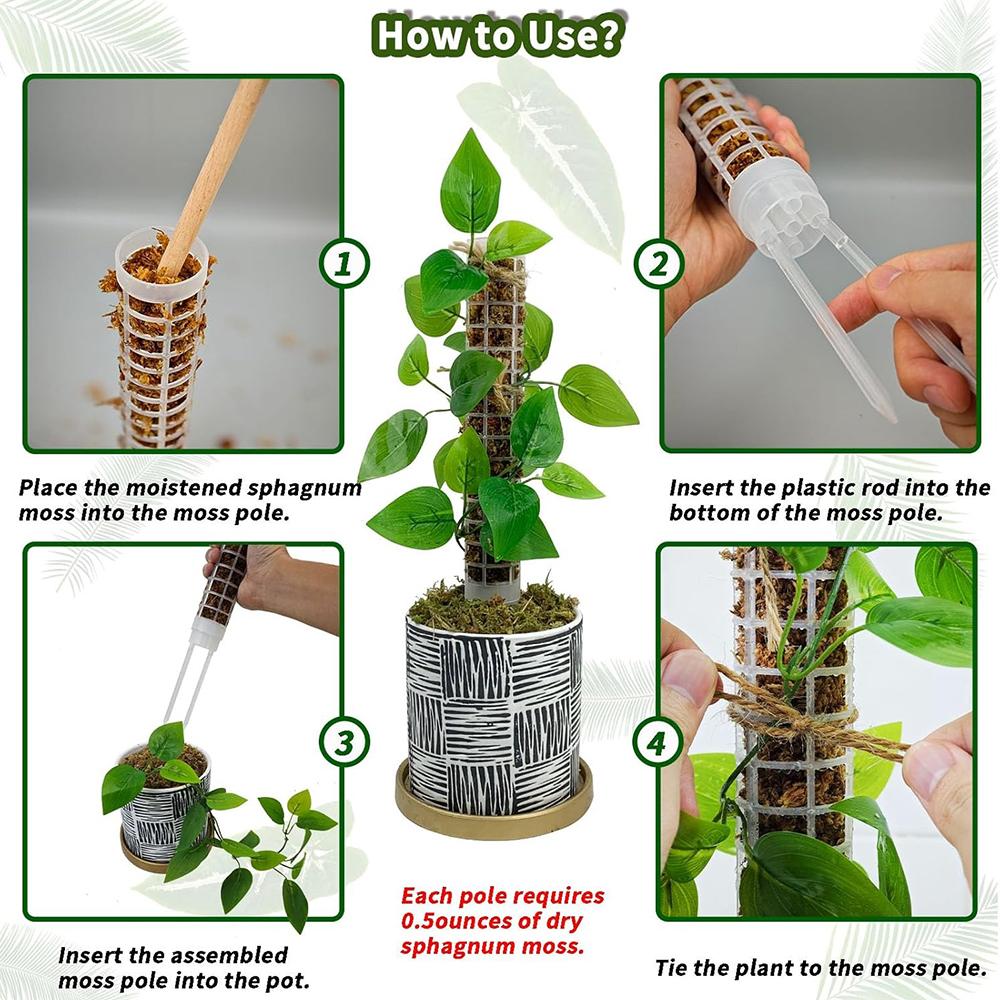 How to Use?

1

Place the moistened sphagnum moss into the moss pole.

2

Insert the plastic rod into the bottom of the moss pole.

3

Insert the assembled moss pole into the pot.

Each pole requires 0.5ounces of dry sphagnum moss.

4

Tie the plant to the moss pole.