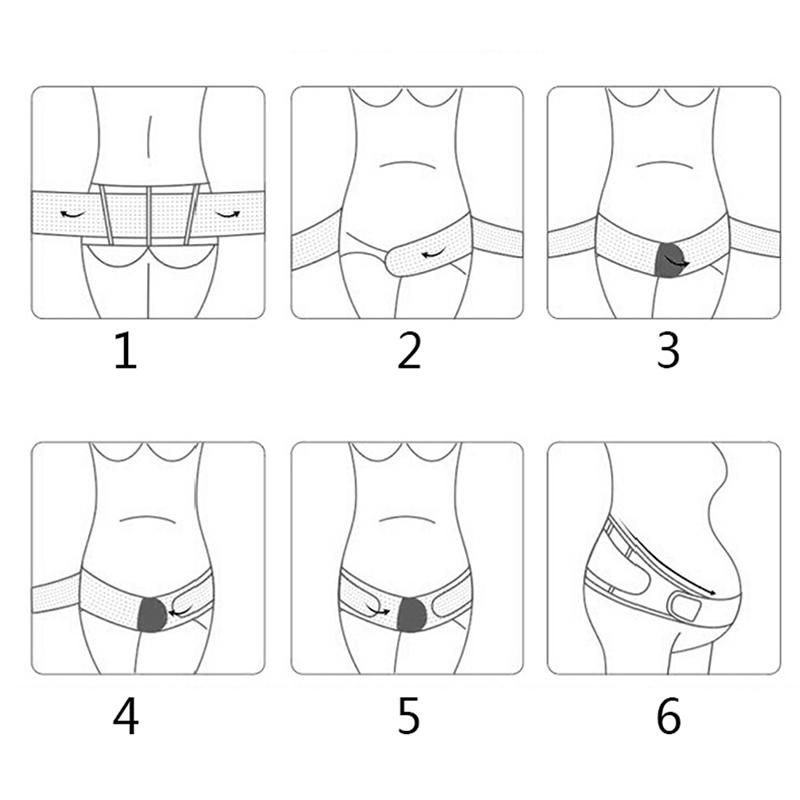 1

2

3

4

5

6