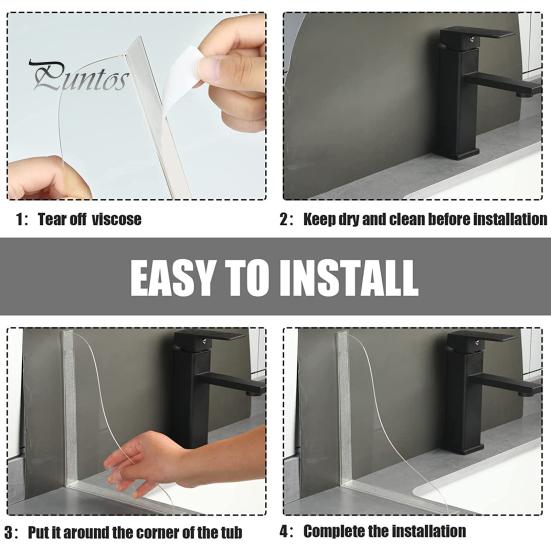 Puntos

1: Tear off viscose

2: Keep dry and clean before installation

EASY TO INSTALL

3: Put it around the corner of the tub

4: Complete the installation