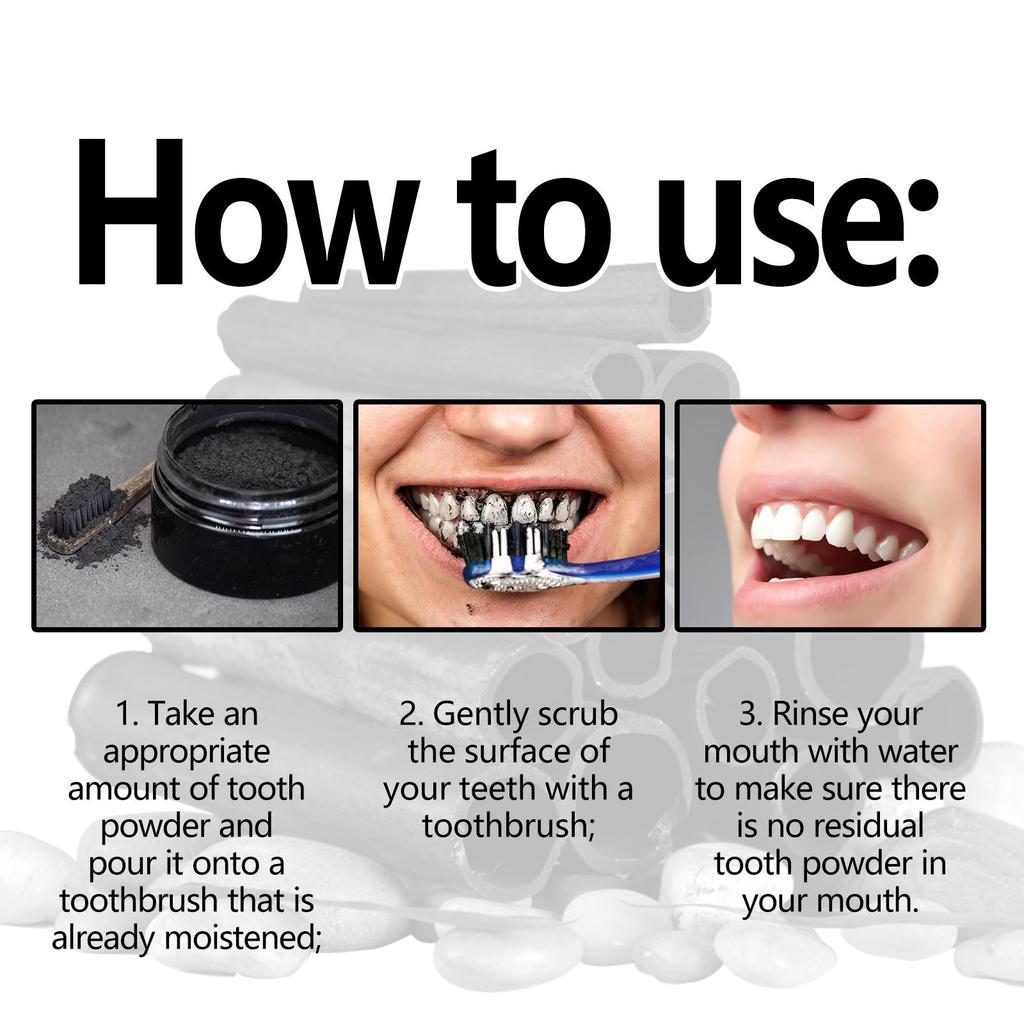 How to use:

1. Take an appropriate amount of tooth powder and pour it onto a toothbrush that is already moistened;

2. Gently scrub the surface of your teeth with a toothbrush;

3. Rinse your mouth with water to make sure there is no residual tooth powder in your mouth.