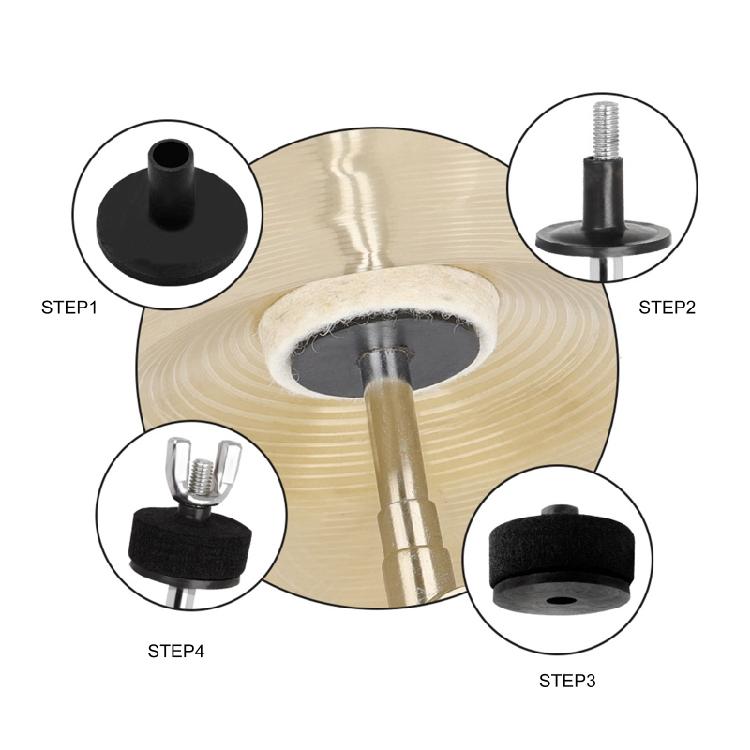 STEP1

STEP2

STEP4

STEP3