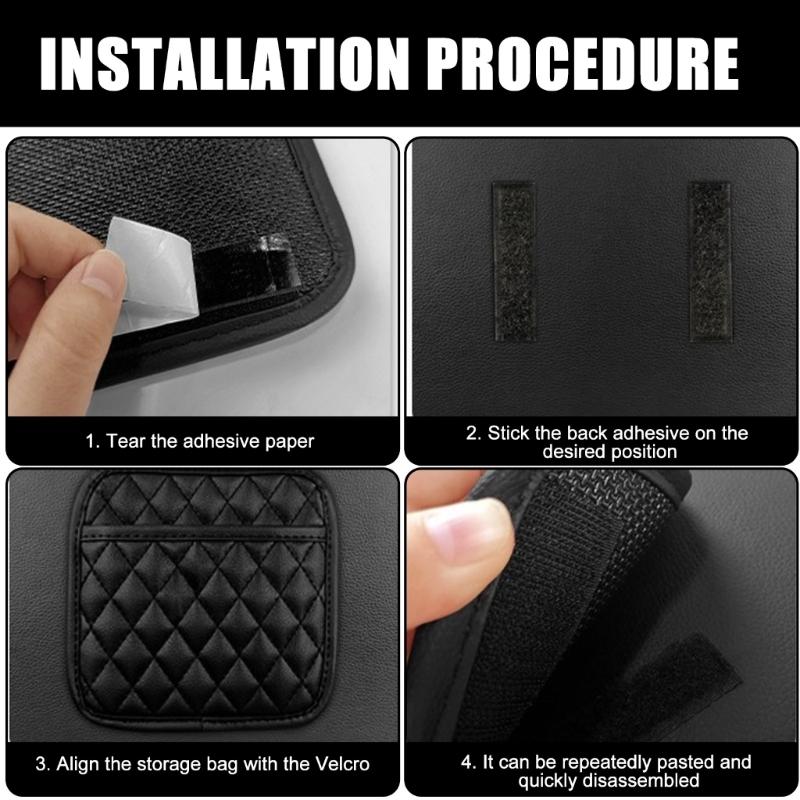 INSTALLATION PROCEDURE

1. Tear the adhesive paper

2. Stick the back adhesive on the desired position

3. Align the storage bag with the Velcro

4. It can be repeatedly pasted and quickly disassembled