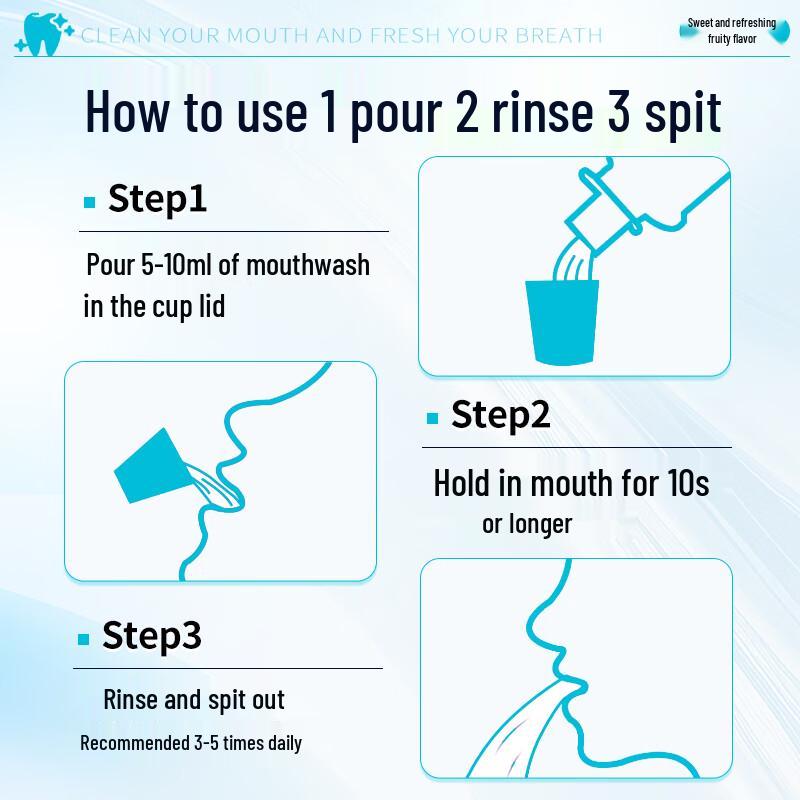 CLEAN YOUR MOUTH AND FRESH YOUR BREATH

Sweet and refreshing fruity flavor

How to use 1 pour 2 rinse 3 spit

Step1

Pour 5-10ml of mouthwash in the cup lid

Step2

Hold in mouth for 10s or longer

Step3

Rinse and spit out

Recommended 3-5 times daily