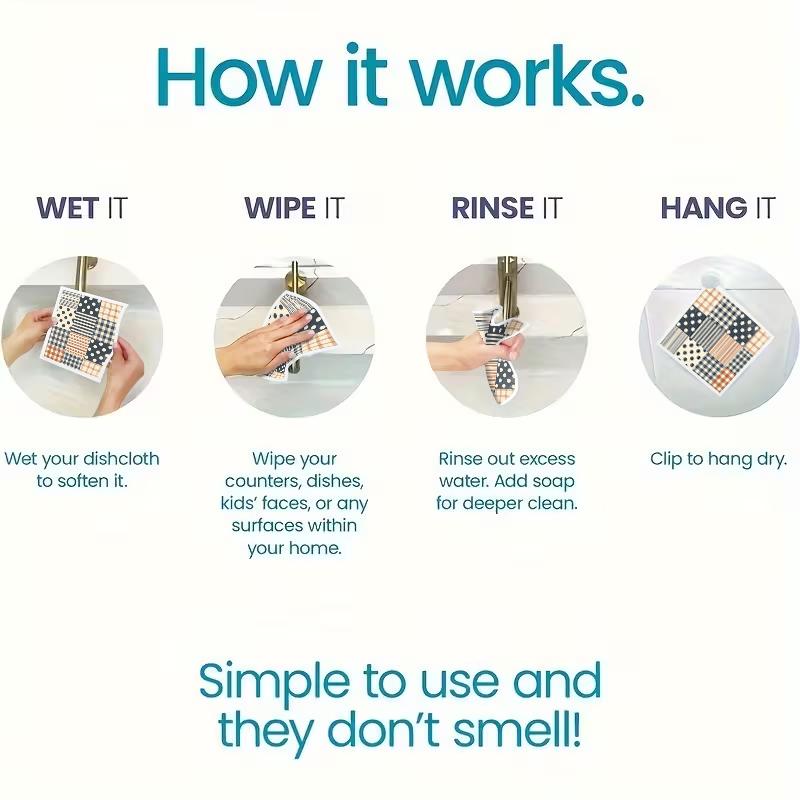 How it works.

WET IT

Wet your dishcloth to soften it.

WIPE IT

Wipe your counters, dishes, kids' faces, or any surfaces within your home.

RINSE IT

Rinse out excess water. Add soap for deeper clean.

HANG IT

Clip to hang dry.

Simple to use and they don't smell!