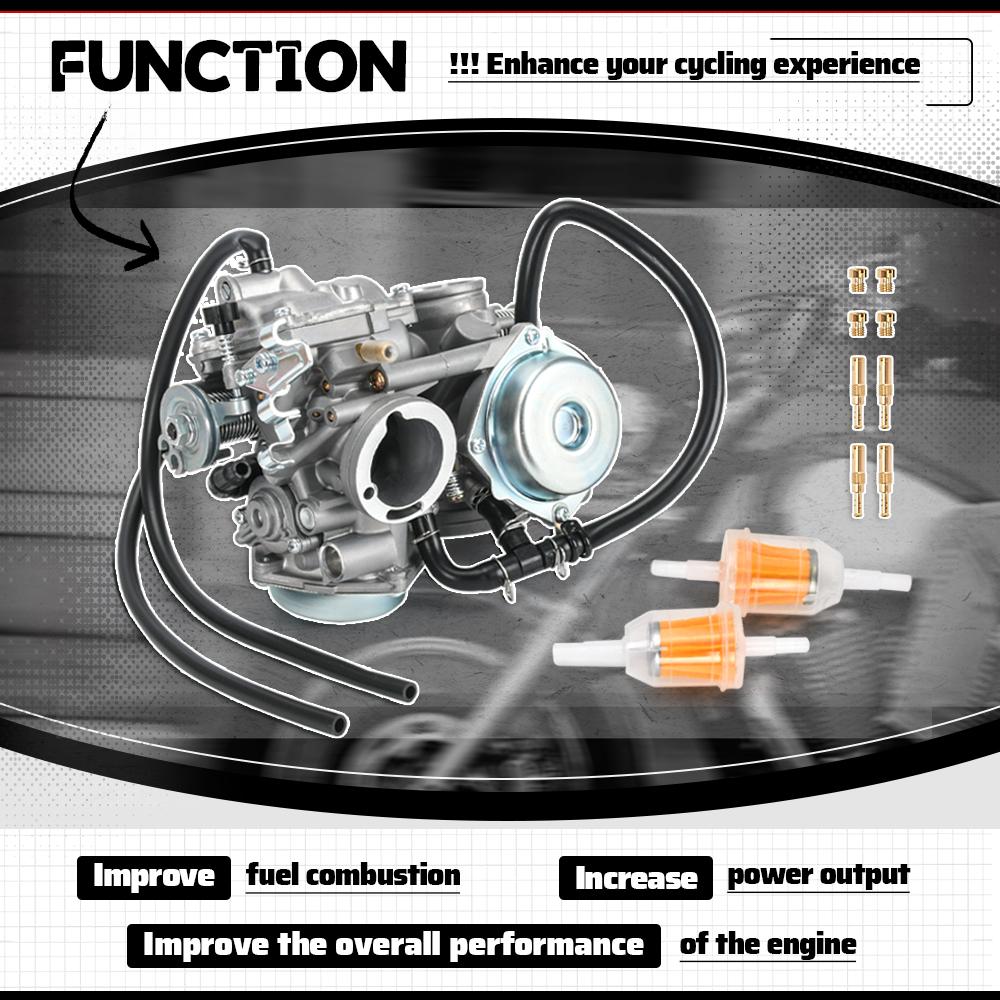 FUNCTION

!!! Enhance your cycling experience

Improve fuel combustion

Increase power output

Improve the overall performance of the engine