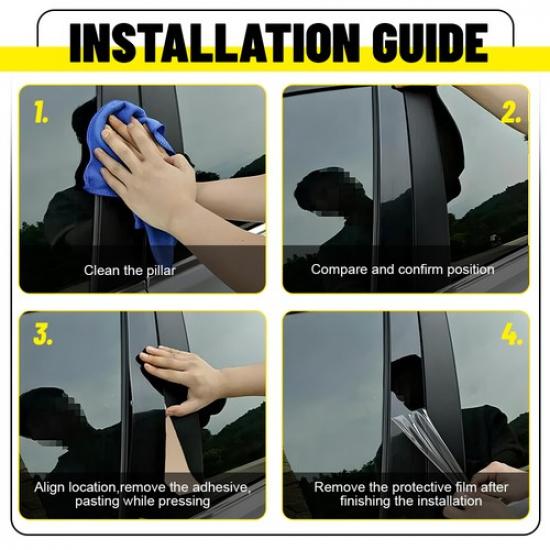 INSTALLATION GUIDE

1.

Clean the pillar

2.

Compare and confirm position

3.

Align location,remove the adhesive, pasting while pressing

4.

Remove the protective film after finishing the installation