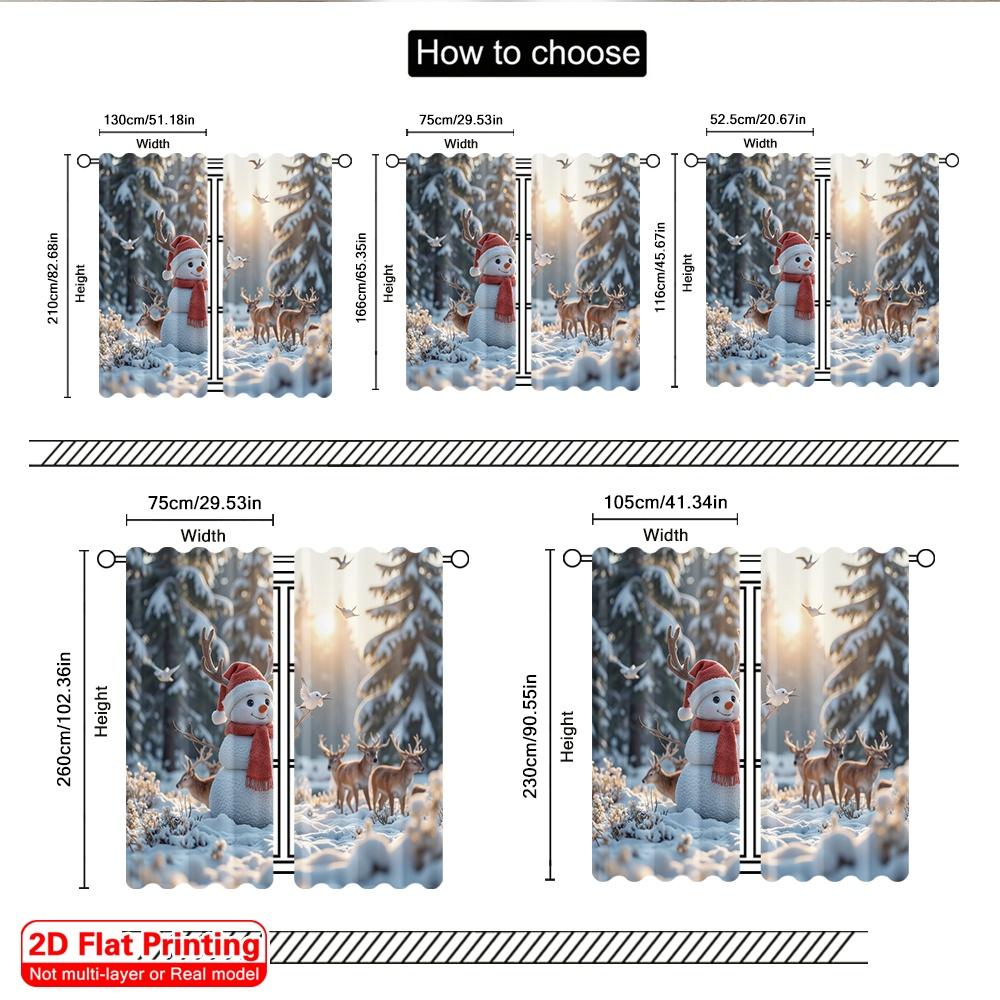 How to choose

130cm/51.18in
Width
210cm/82.68in
Height

75cm/29.53in
Width
166cm/65.35in
Height

52.5cm/20.67in
Width
116cm/45.67in
Height

75cm/29.53in
Width
260cm/102.36in
Height

105cm/41.34in
Width
230cm/90.55in
Height

2D Flat Printing
Not multi-layer or Real model