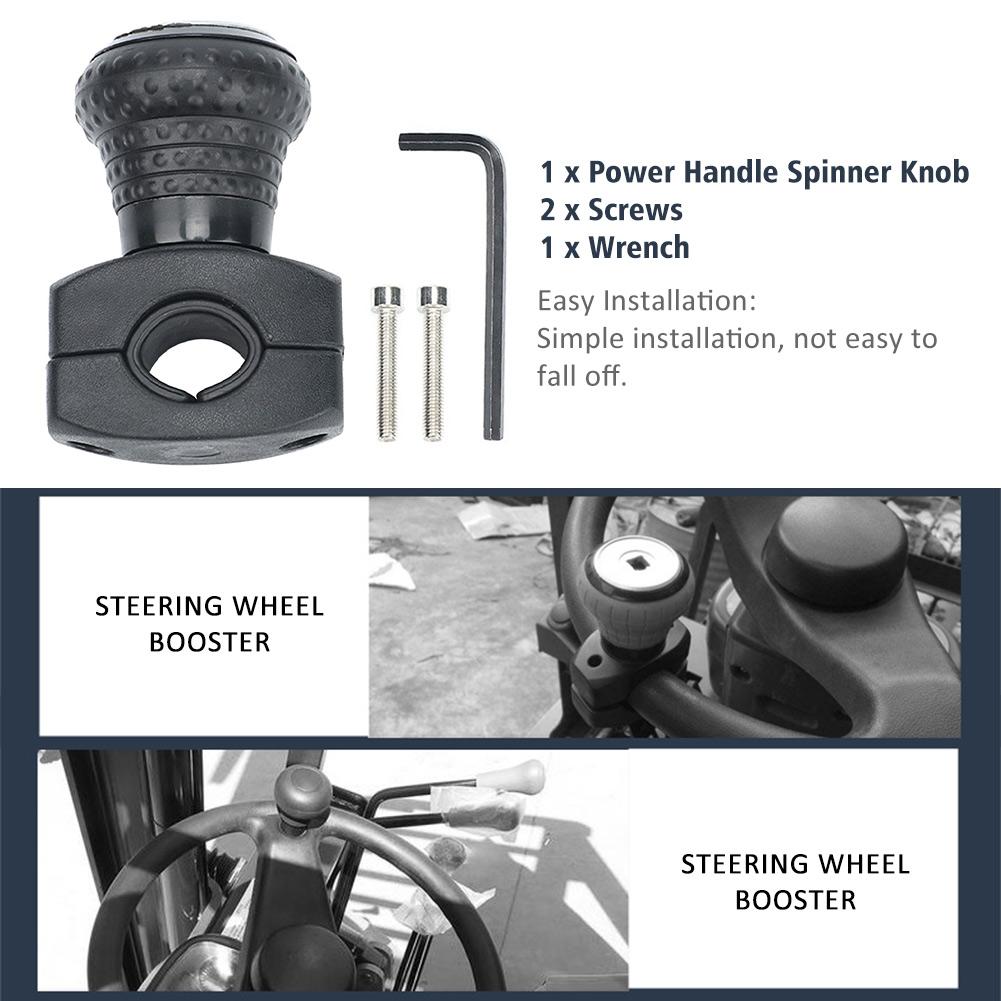 1 x Power Handle Spinner Knob
2 x Screws
1 x Wrench

Easy Installation:
Simple installation, not easy to fall off.

STEERING WHEEL BOOSTER

STEERING WHEEL BOOSTER