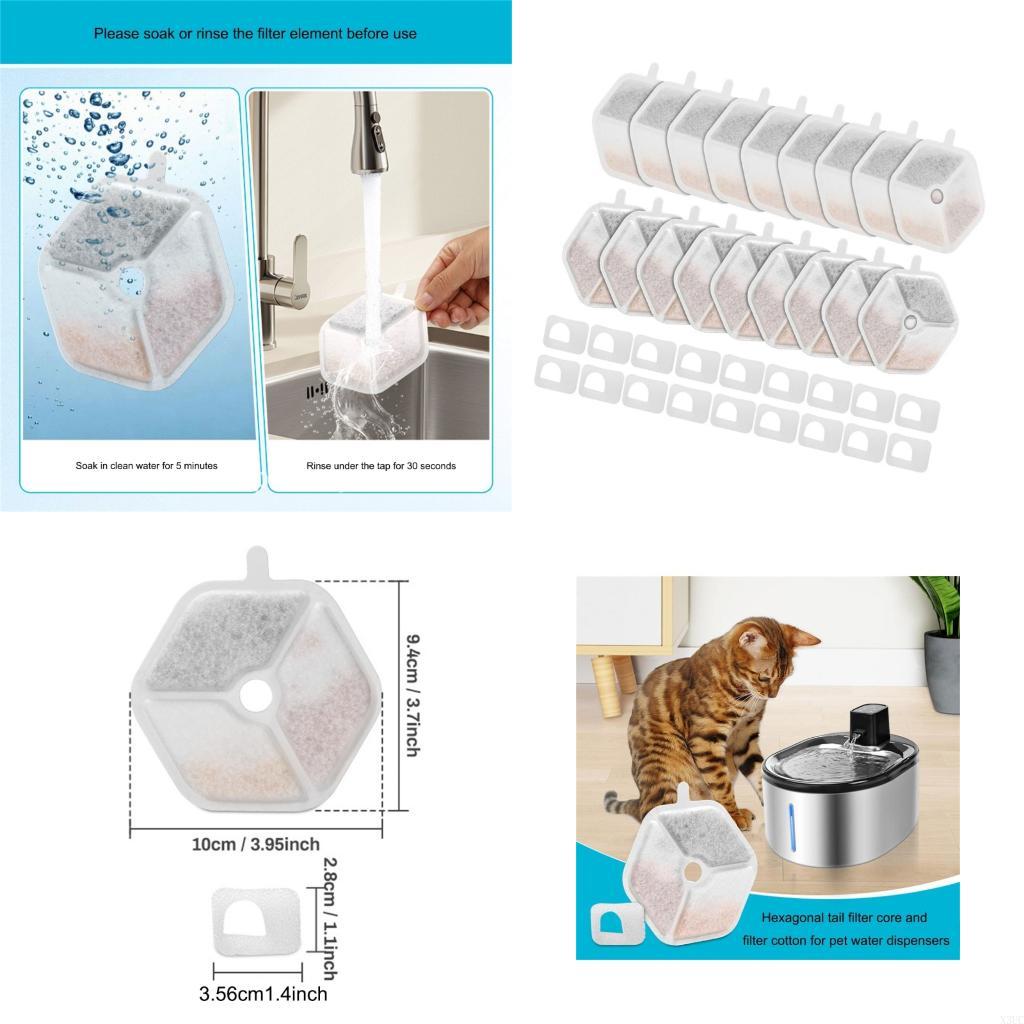 Please soak or rinse the filter element before use

Soak in clean water for 5 minutes

Rinse under the tap for 30 seconds

9.4cm / 3.7inch

10cm / 3.95inch

2.8cm / 1.1inch

3.56cm1.4inch

Hexagonal tail filter core and filter cotton for pet water dispensers