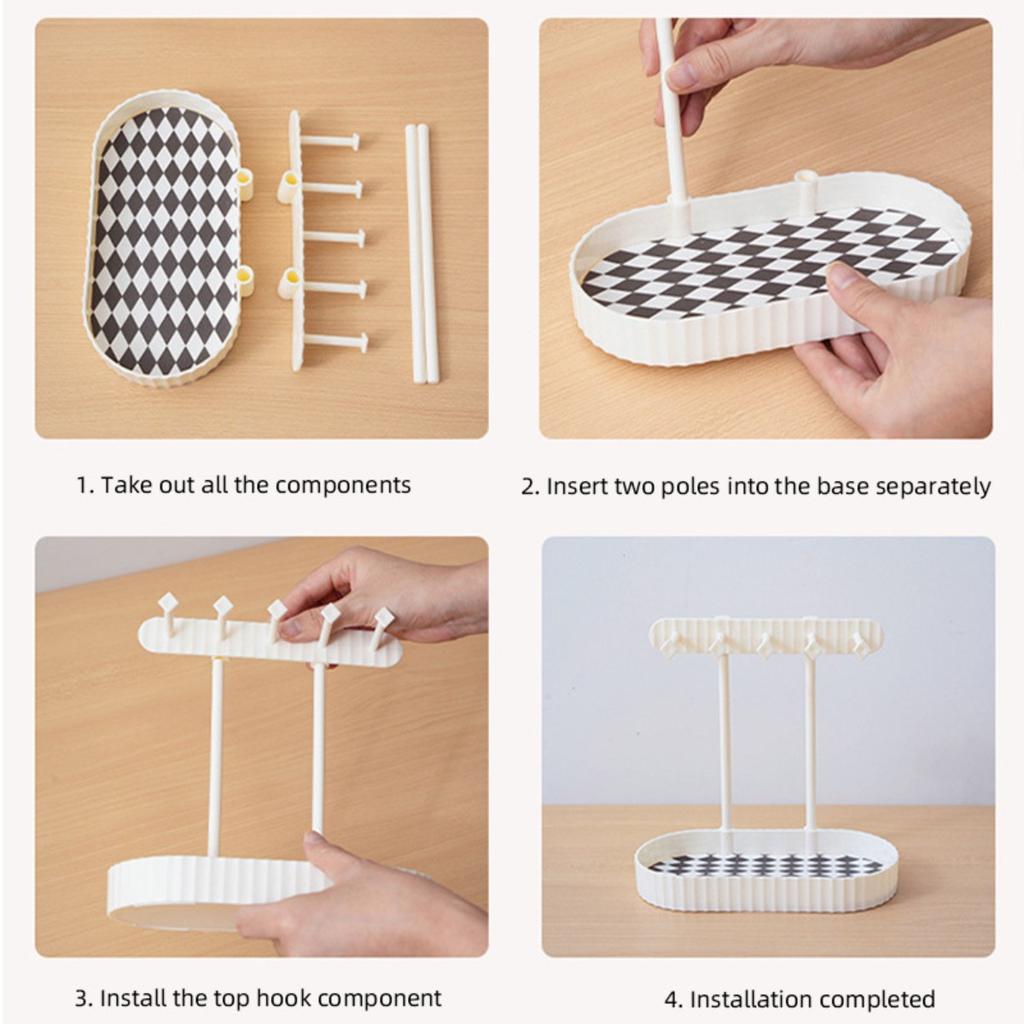 1. Take out all the components

2. Insert two poles into the base separately

3. Install the top hook component

4. Installation completed