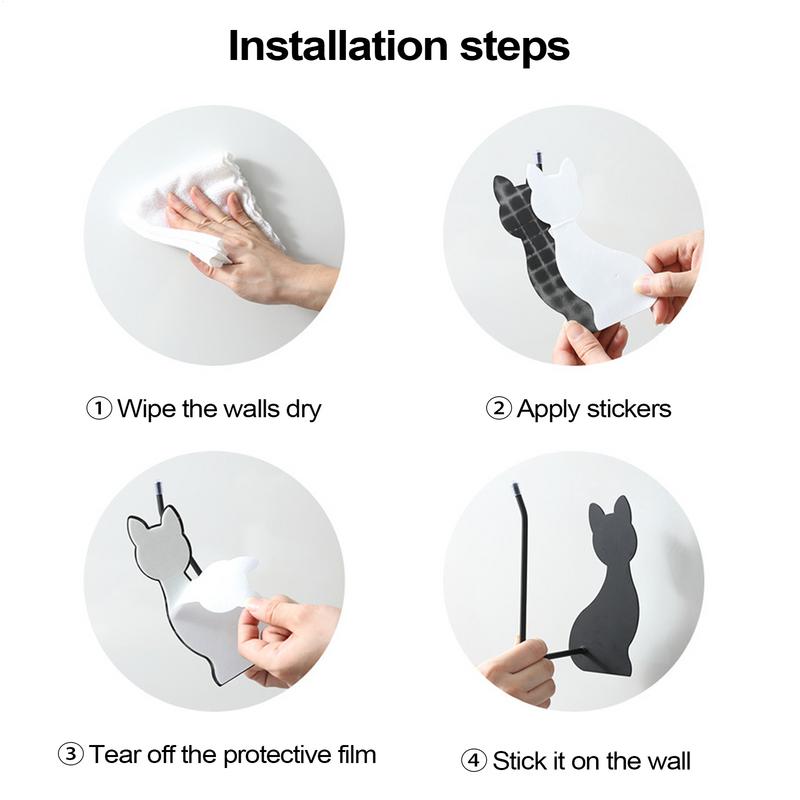 Installation steps

① Wipe the walls dry

② Apply stickers

③ Tear off the protective film

④ Stick it on the wall