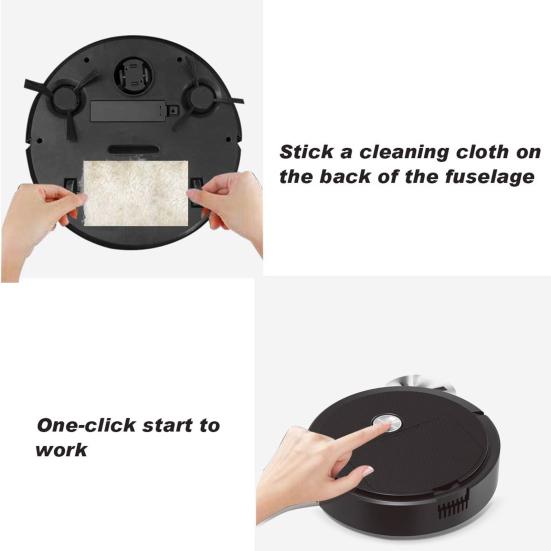 Stick a cleaning cloth on the back of the fuselage

One-click start to work