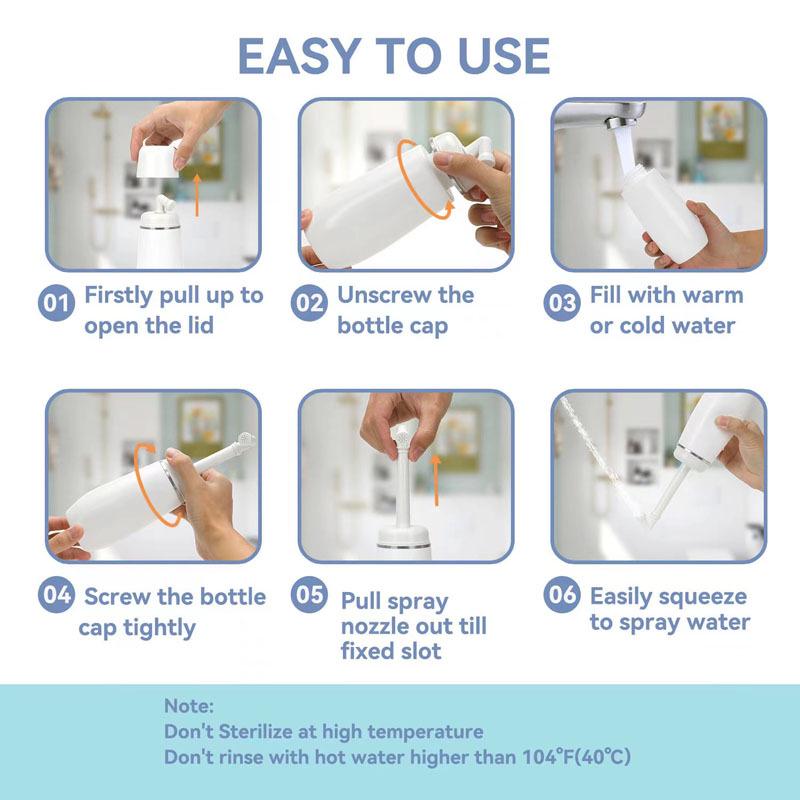 EASY TO USE

01 Firstly pull up to open the lid

02 Unscrew the bottle cap

03 Fill with warm or cold water

04 Screw the bottle cap tightly

05 Pull spray nozzle out till fixed slot

06 Easily squeeze to spray water

Note:
Don't Sterilize at high temperature
Don't rinse with hot water higher than 104°F(40°C)