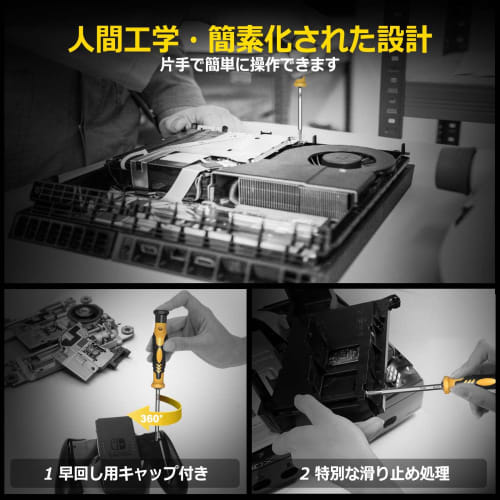 人間工学・簡素化された設計
片手で簡単に操作できます

360°

1 早回し用キャップ付き

2 特別な滑り止め処理