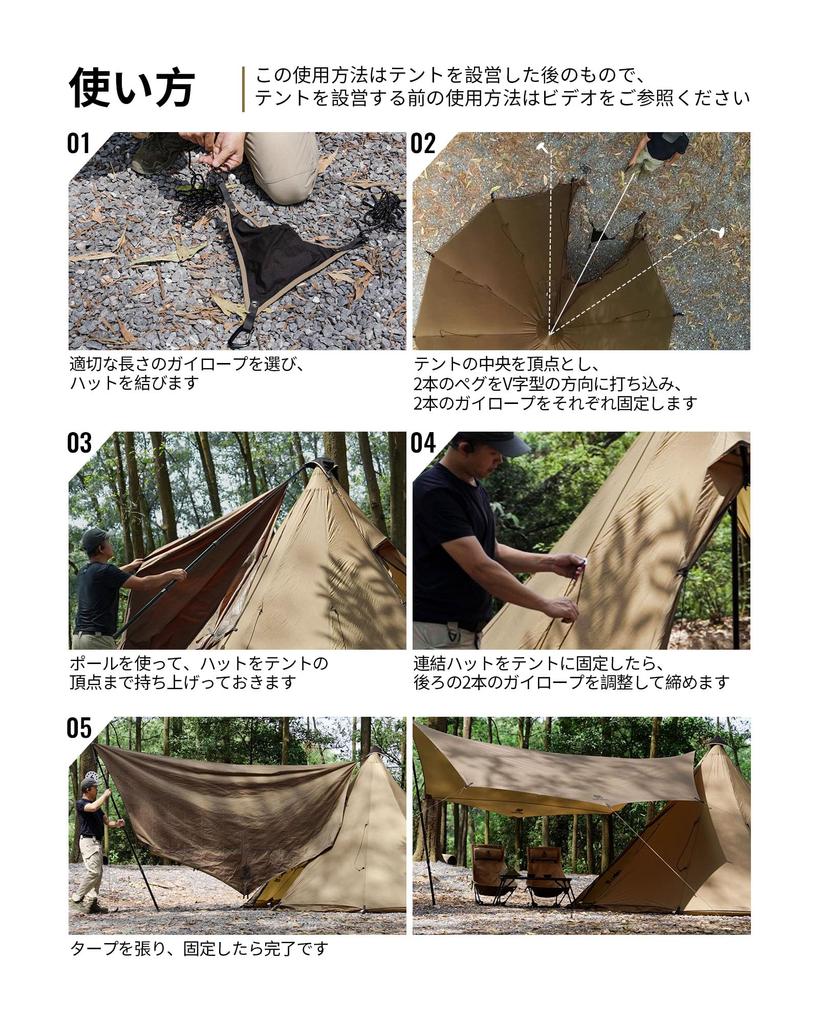 使い方

この使用方法はテントを設営した後のもので、テントを設営する前の使用方法はビデオをご参照ください

01

適切な長さのガイロープを選び、ハットを結びます

02

テントの中央を頂点とし、2本のペグをV字型の方向に打ち込み、2本のガイロープをそれぞれ固定します

03

ポールを使って、ハットをテントの頂点まで持ち上げっておきます

04

連結ハットをテントに固定したら、後ろの2本のガイロープを調整して締めます

05

タープを張り、固定したら完了です