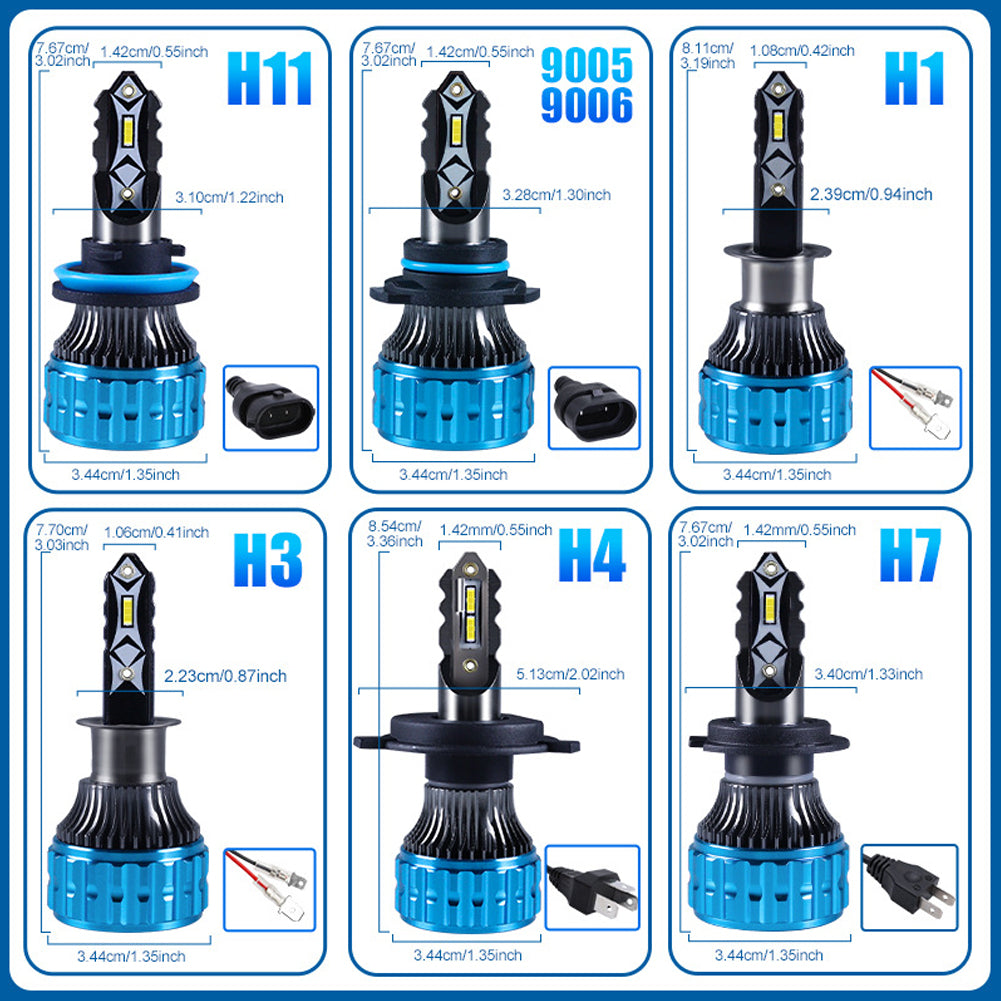 7.67cm/
3.02inch
1.42cm/0.55inch
H11
3.10cm/1.22inch
3.44cm/1.35inch

7.67cm/
3.02inch
1.42cm/0.55inch
9005
9006
3.28cm/1.30inch
3.44cm/1.35inch

8.11cm/
3.19inch
1.08cm/0.42inch
H1
2.39cm/0.94inch
3.44cm/1.35inch

7.70cm/
3.03inch
1.06cm/0.41inch
H3
2.23cm/0.87inch
3.44cm/1.35inch

8.54cm/
3.36inch
1.42mm/0.55inch
H4
5.13cm/2.02inch
3.44cm/1.35inch

7.67cm/
3.02inch
1.42mm/0.55inch
H7
3.40cm/1.33inch
3.44cm/1.35inch